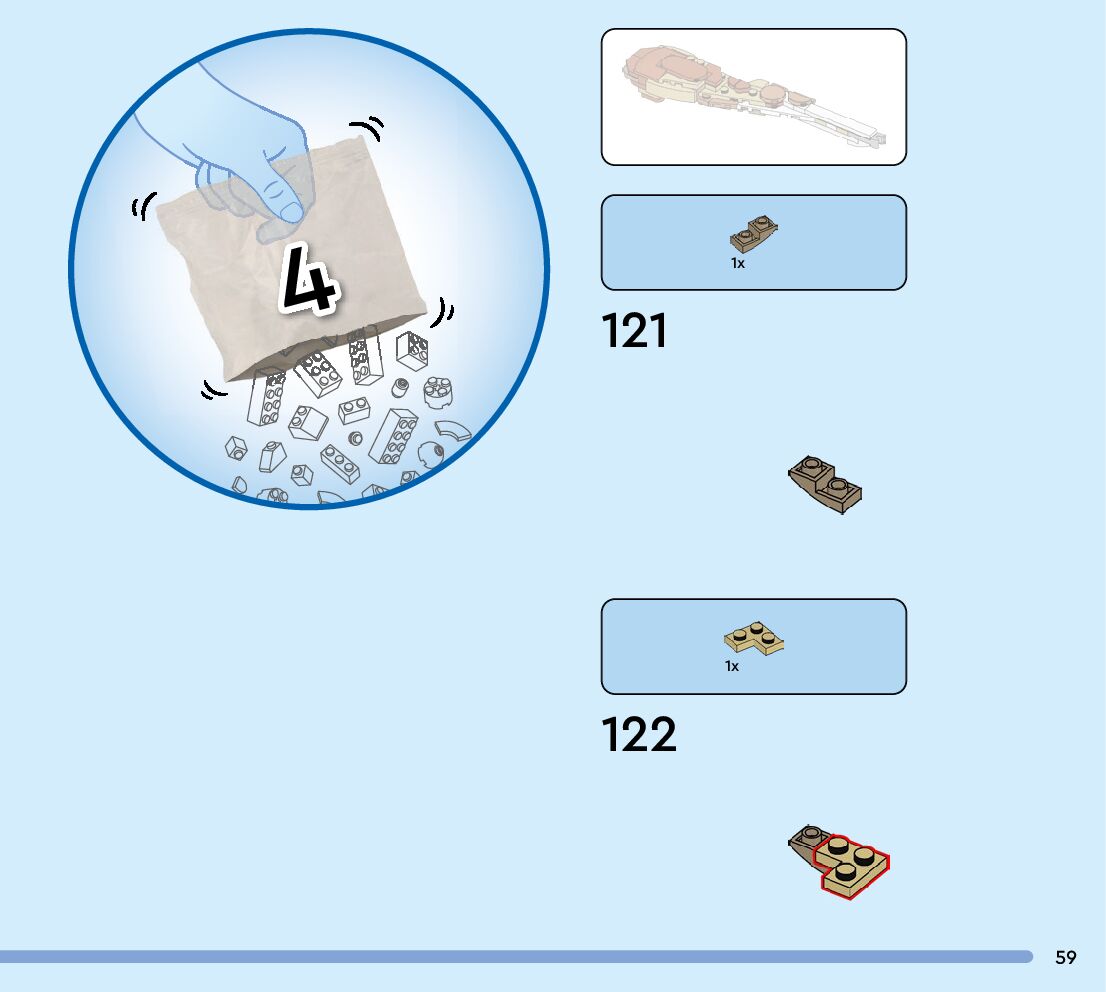 4

1x

121

1x

122

59