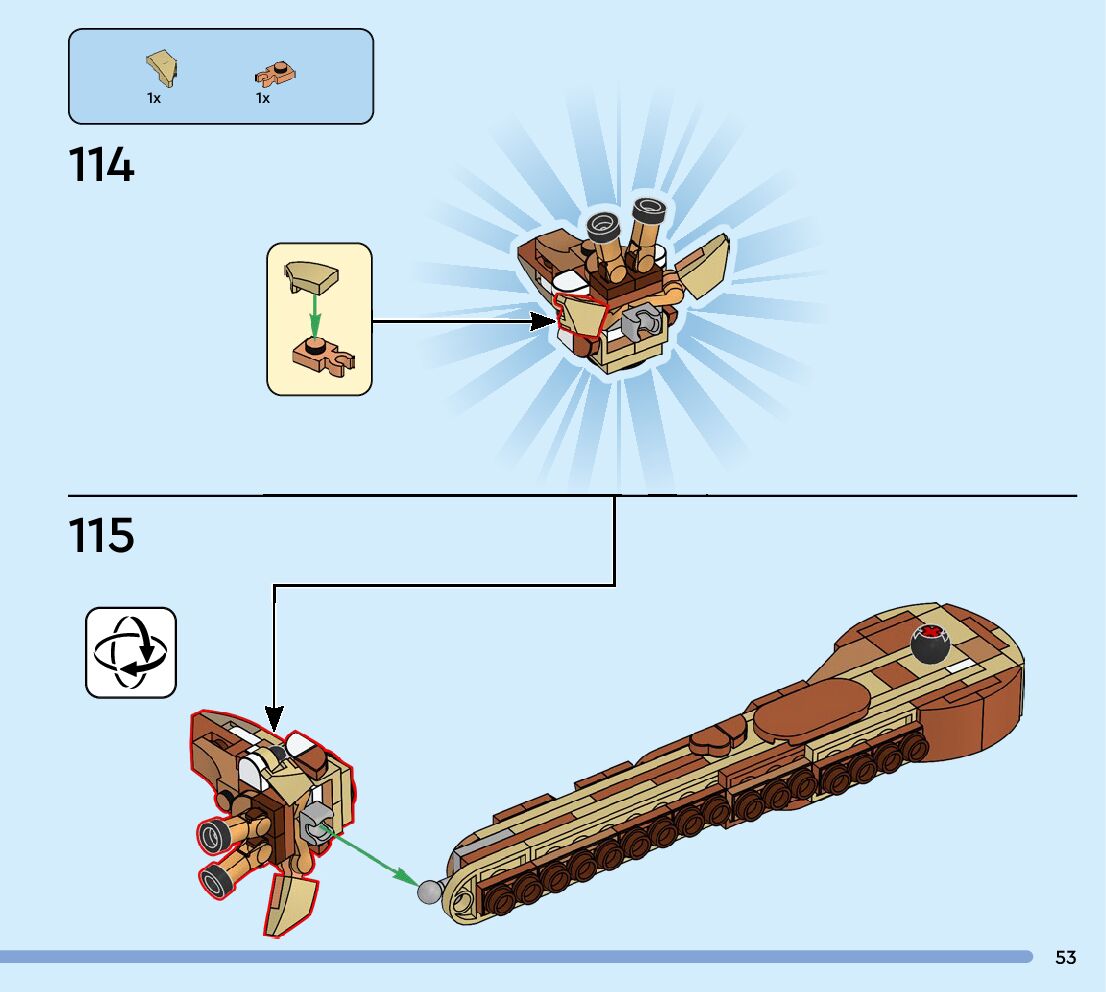 1x 1x

114

115

53