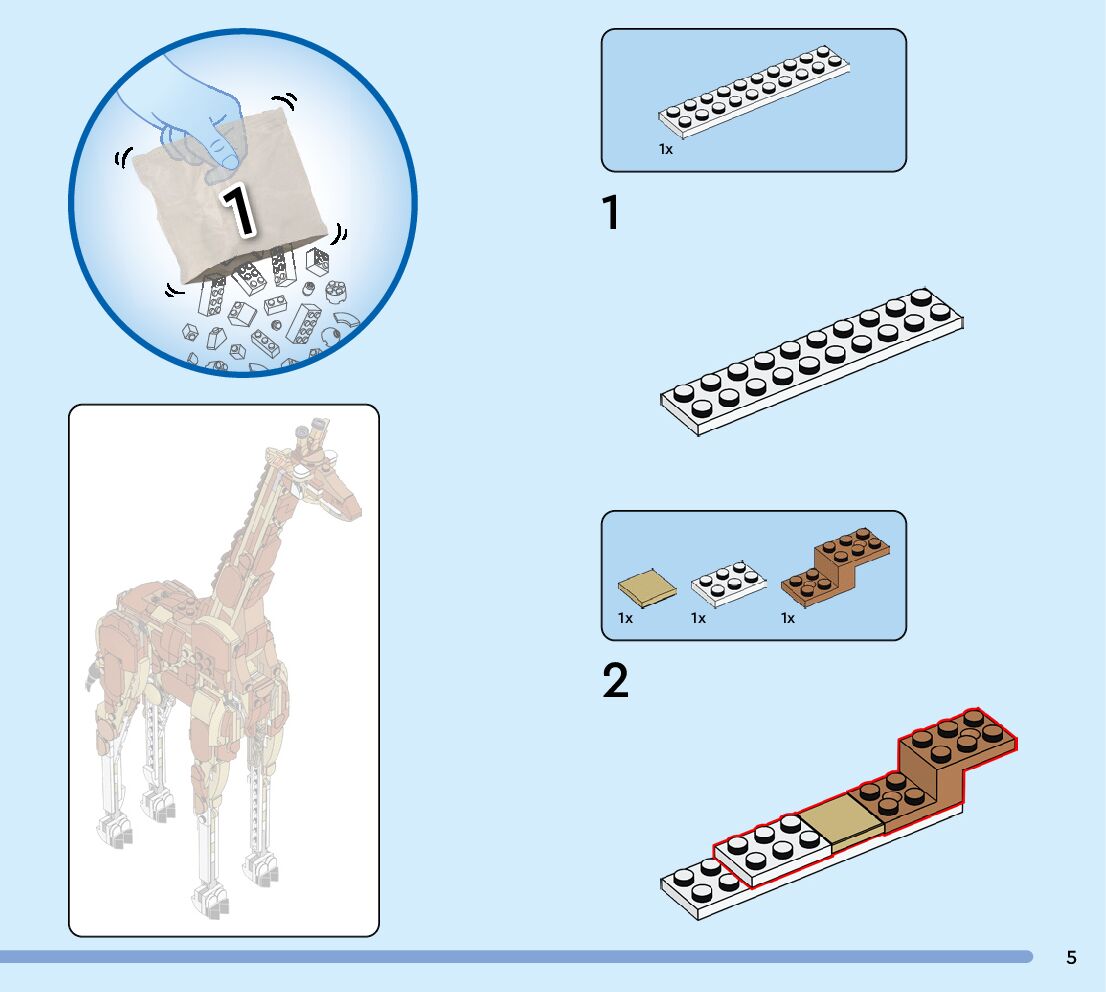 1

1x

1

1x 1x 1x

2

5