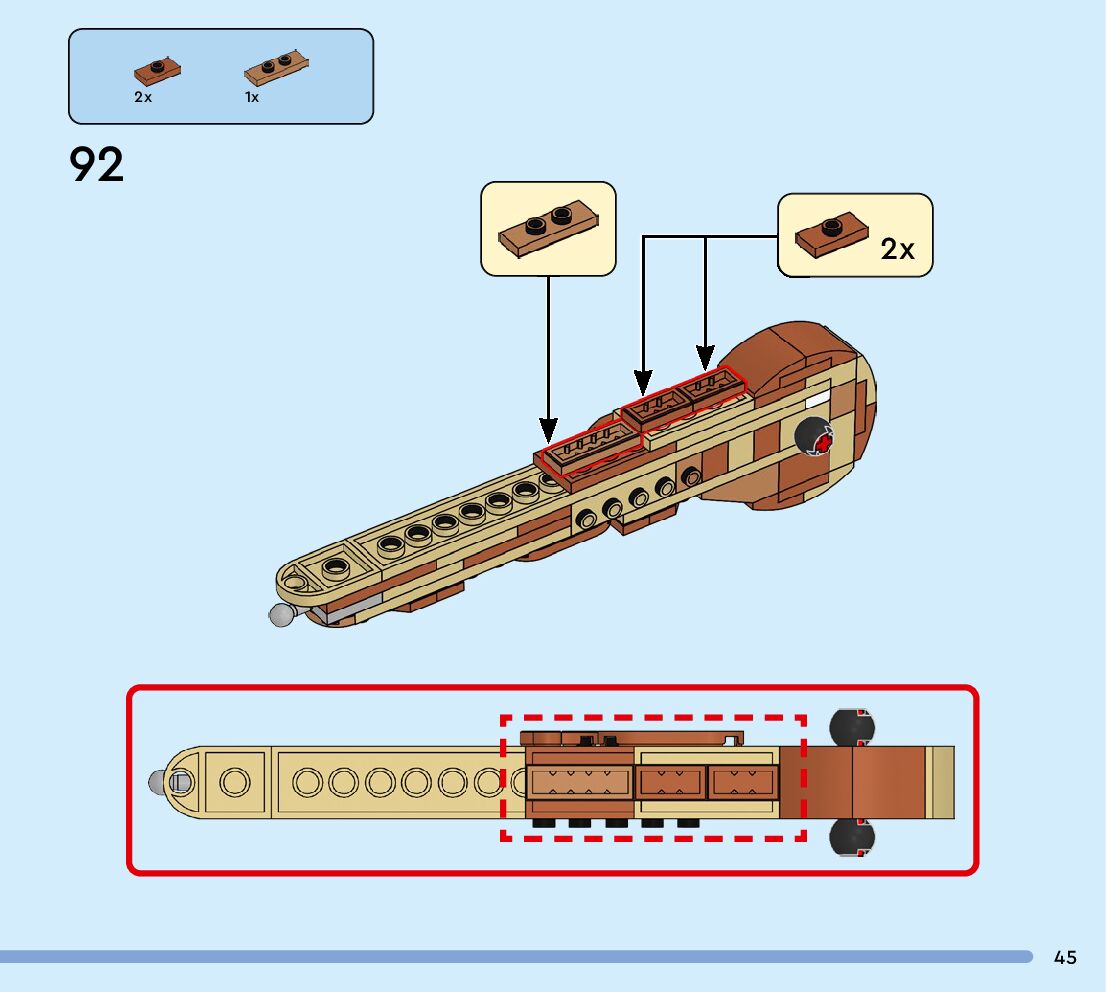 2x
1x

92

2x

45