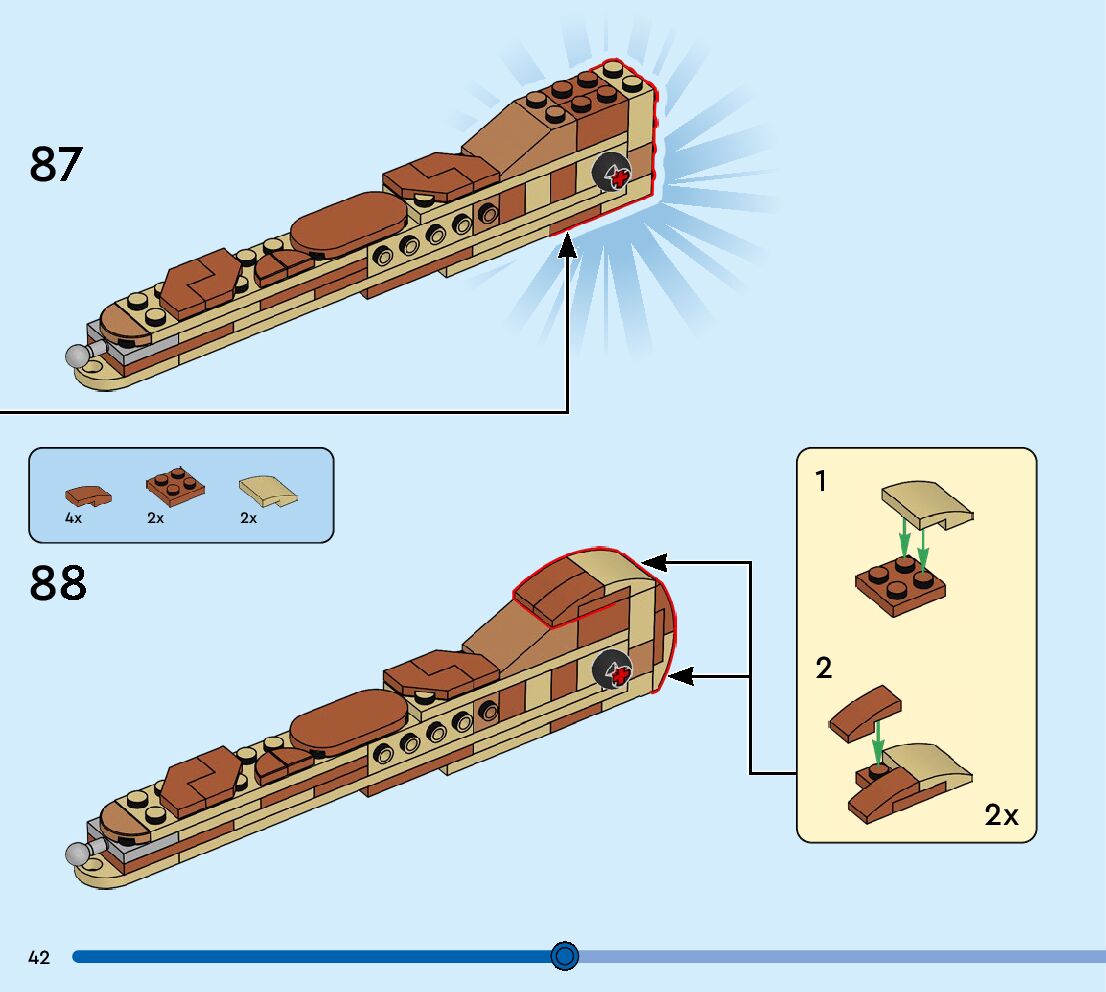 87

4x
2x
2x

88

1

2

2x

42