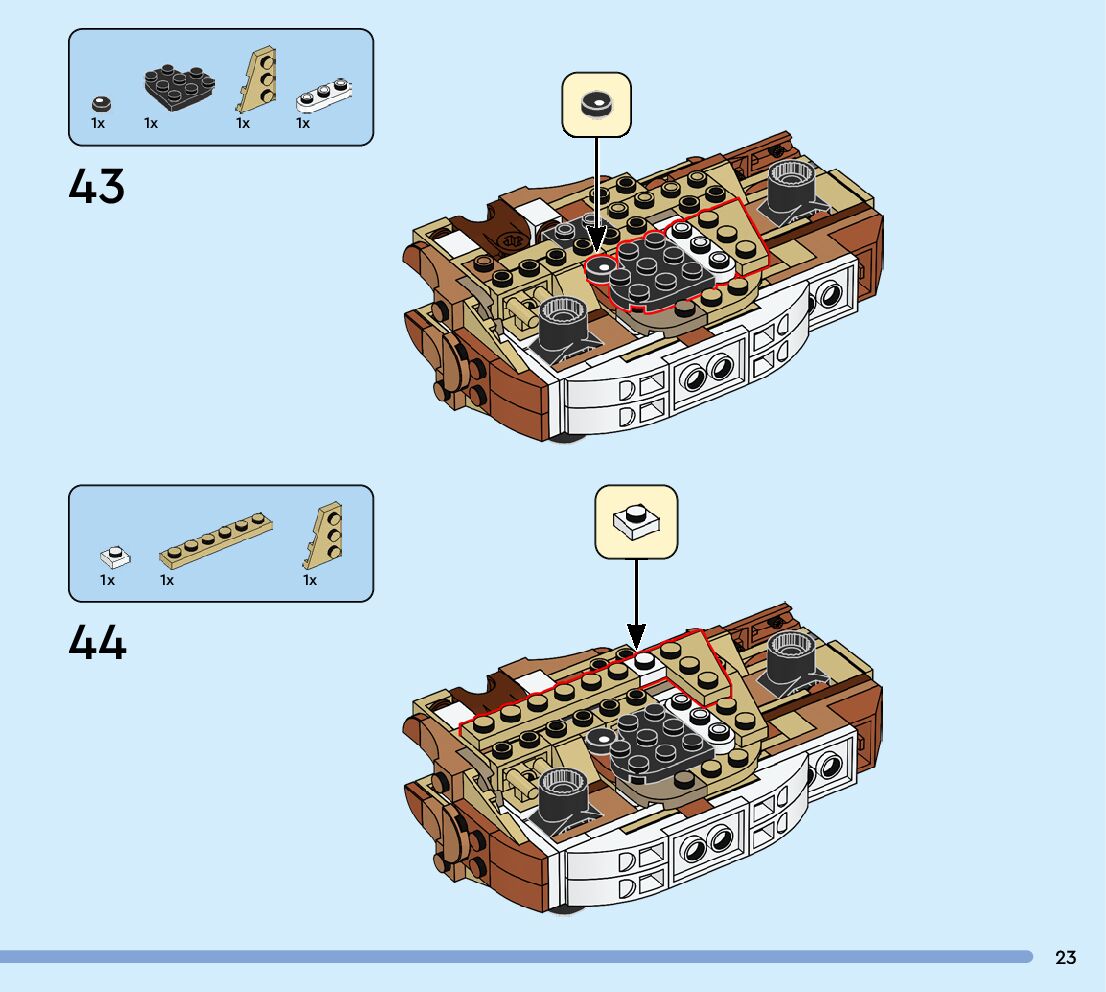 1x 1x 1x 1x

43

1x 1x 1x

44

23