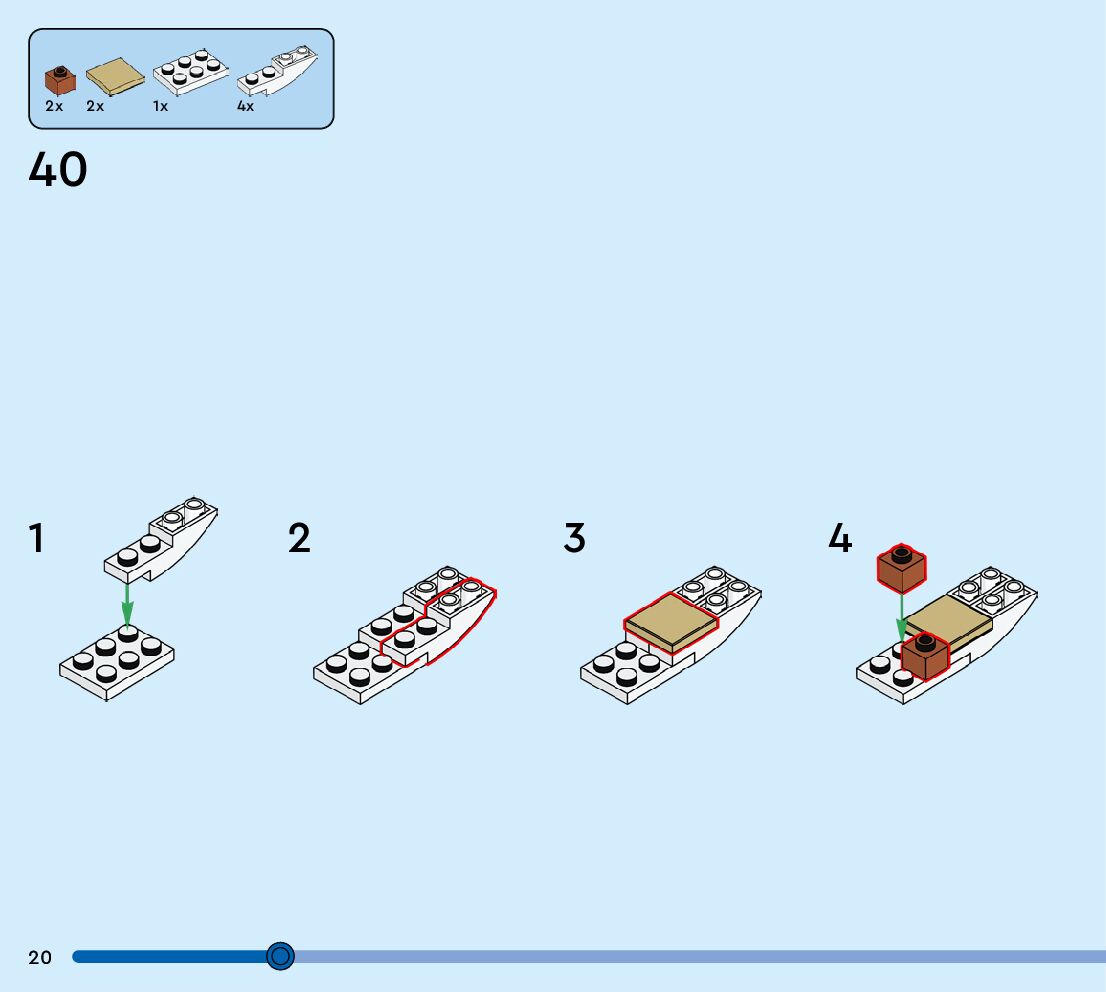 2x 2x 1x 4x

40

1

2

3

4

20