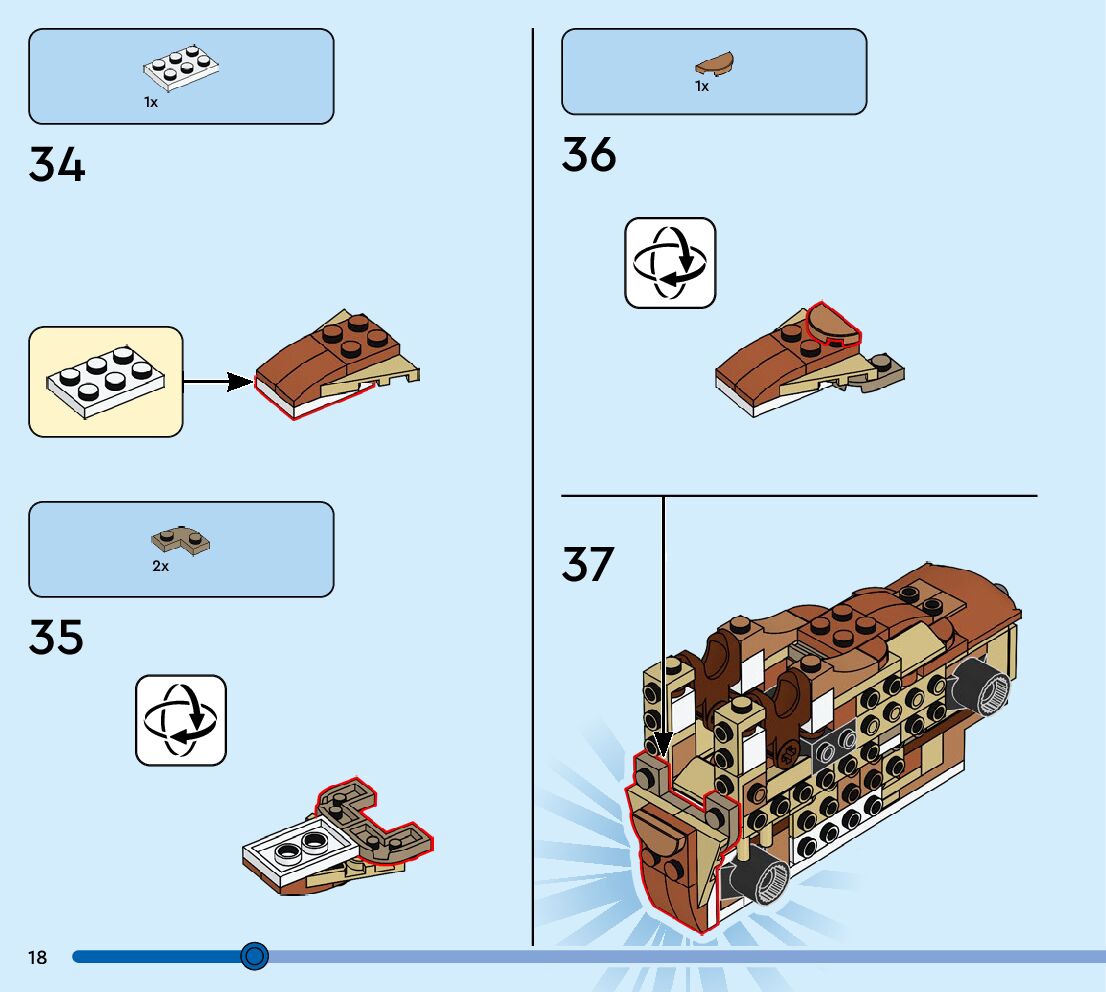 1x

34

2x

35

1x

36

37

18