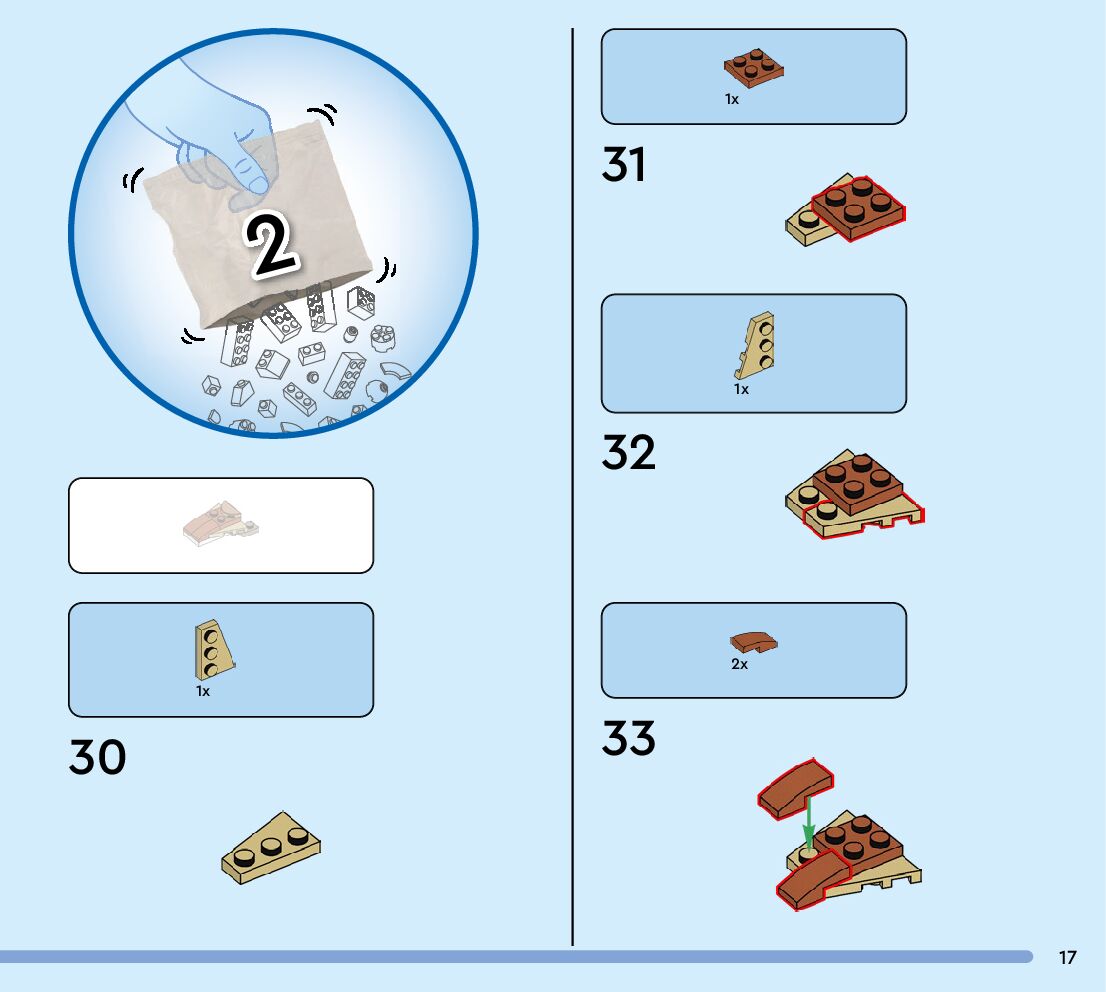 2

1x

30

1x

31

1x

32

2x

33

17