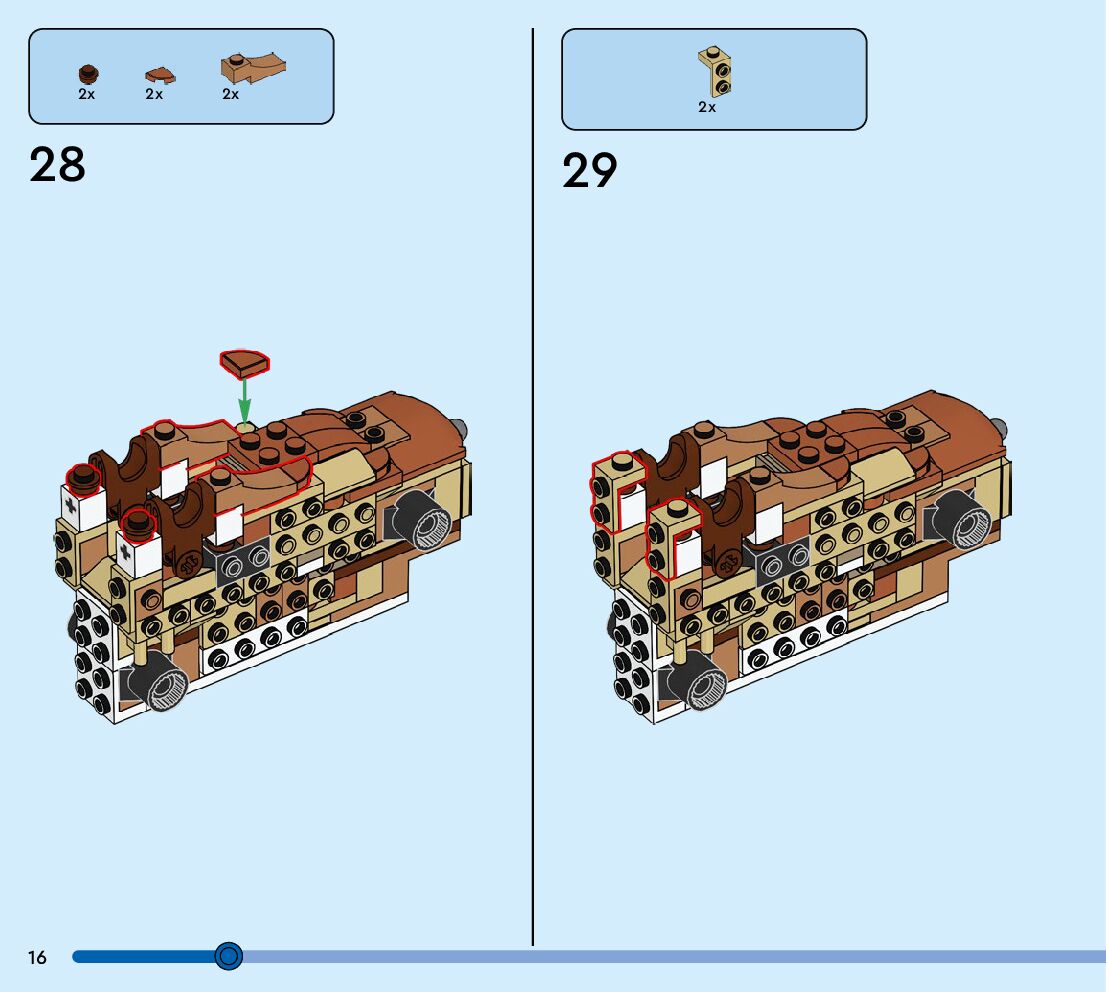 2x 2x 2x

28

2x

29

16