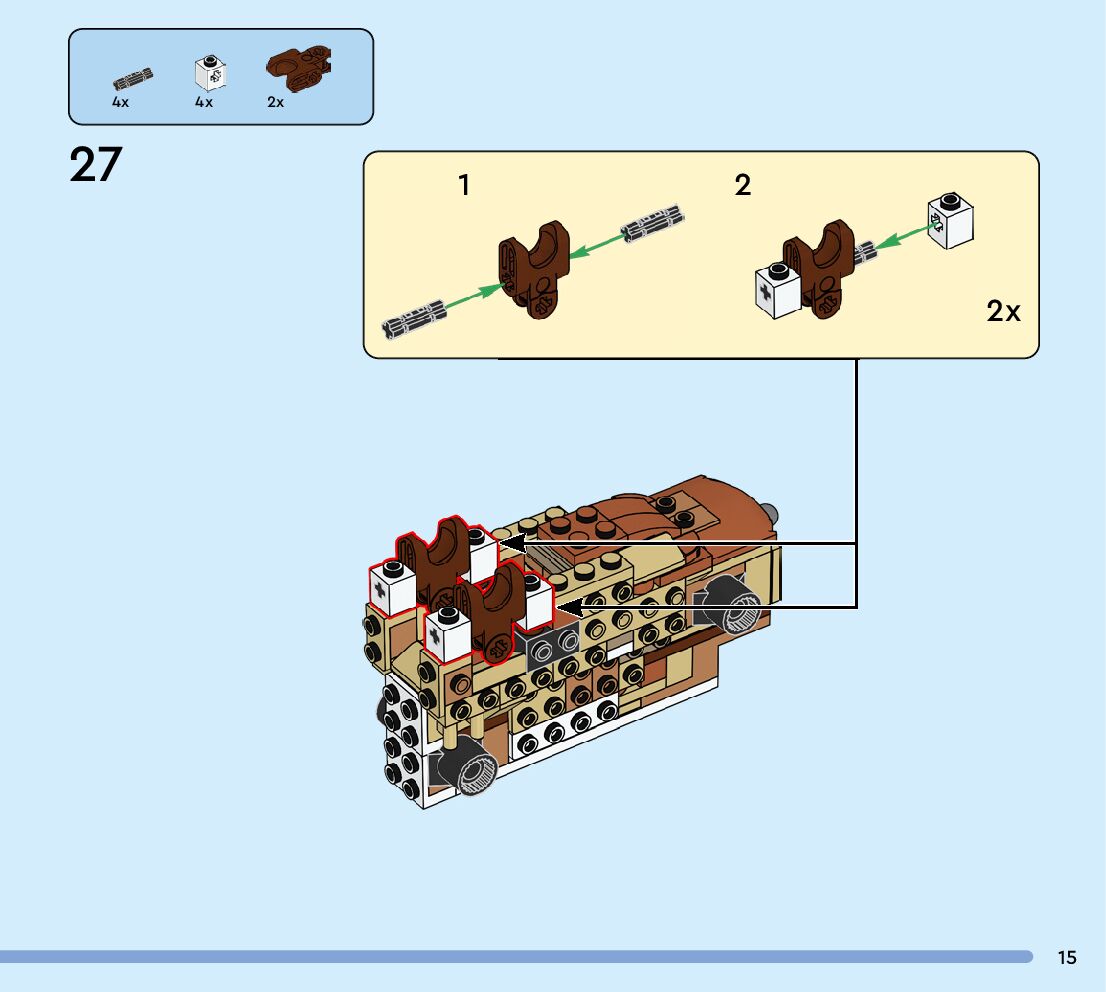 4x 4x 2x

27

1

2

2x

15