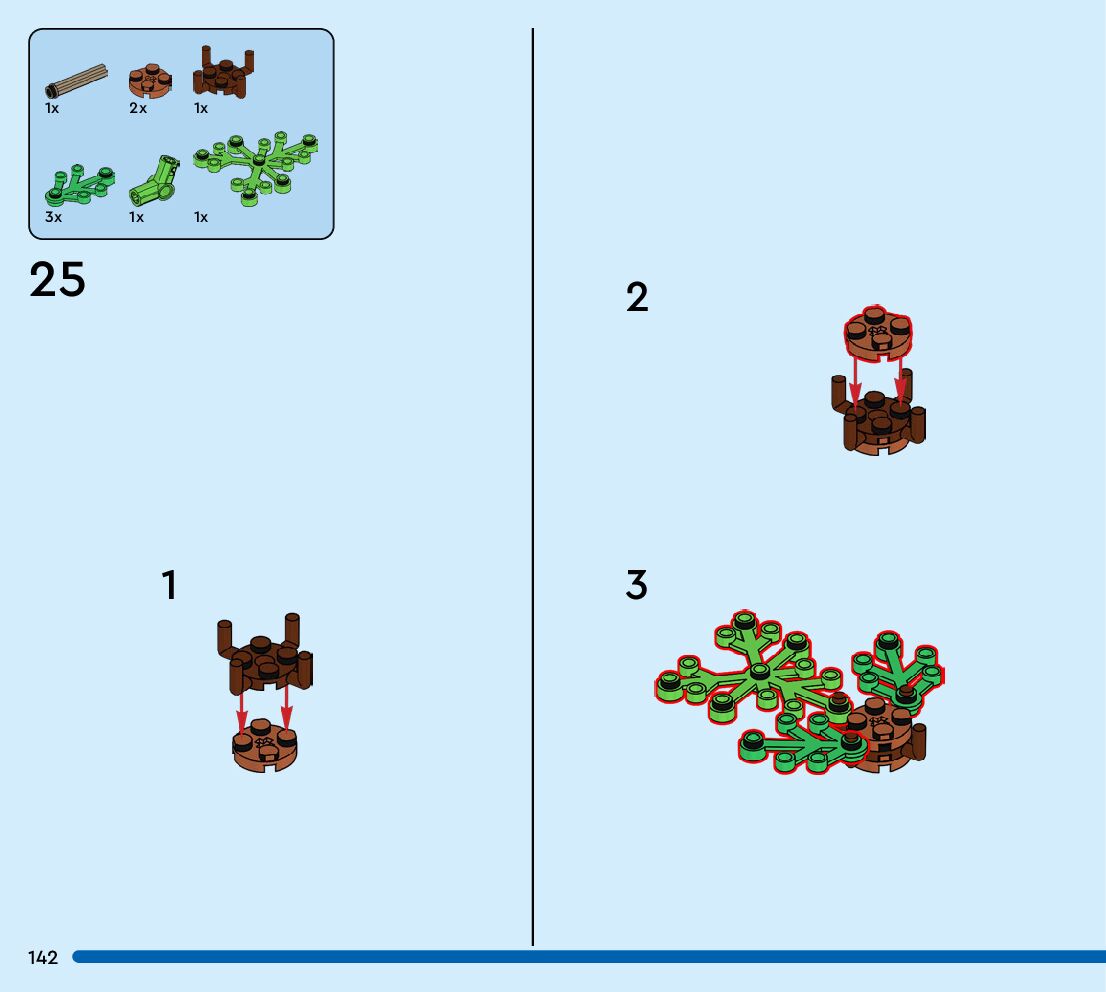 1x
2x
1x
3x
1x
1x

25

1

2

3

142