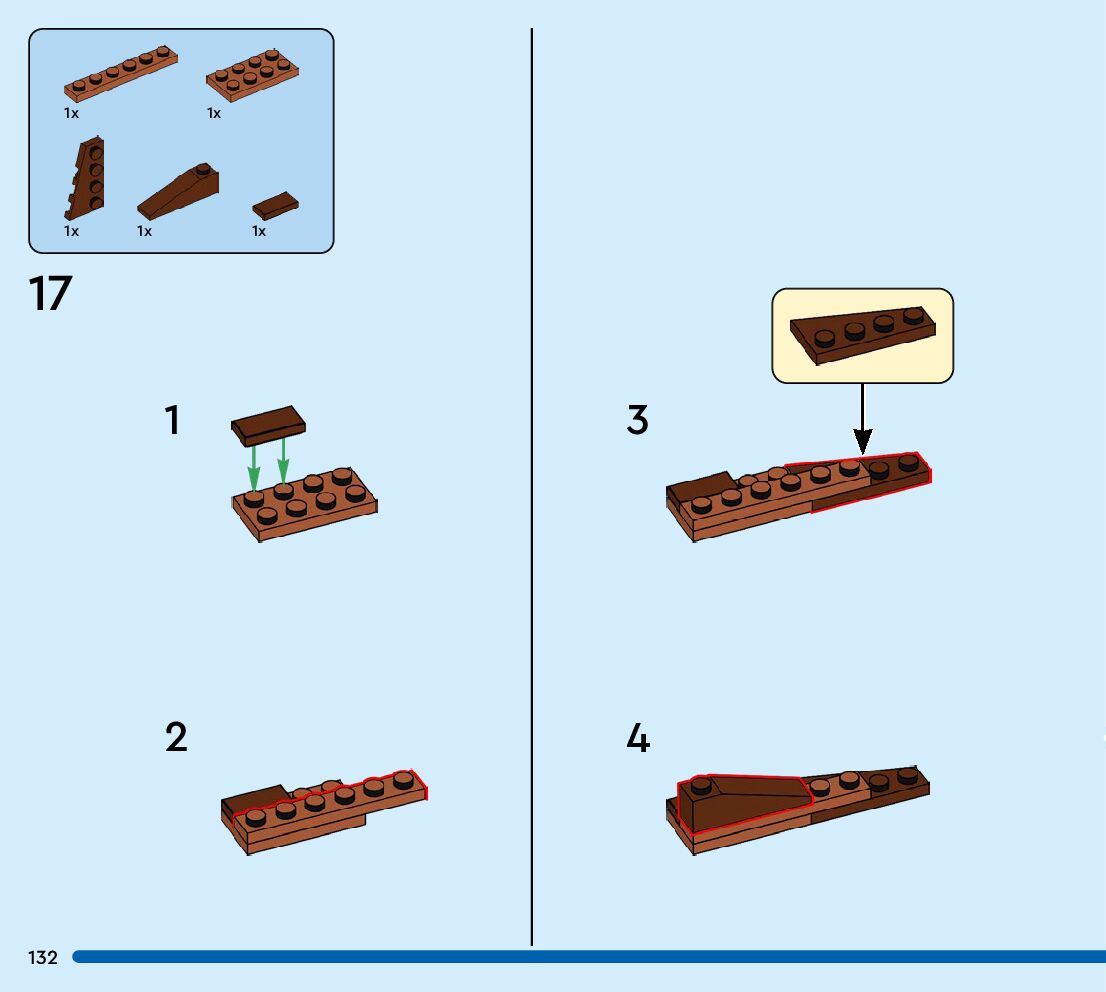 1x
1x
1x
1x
1x

17

1

2

3

4

132