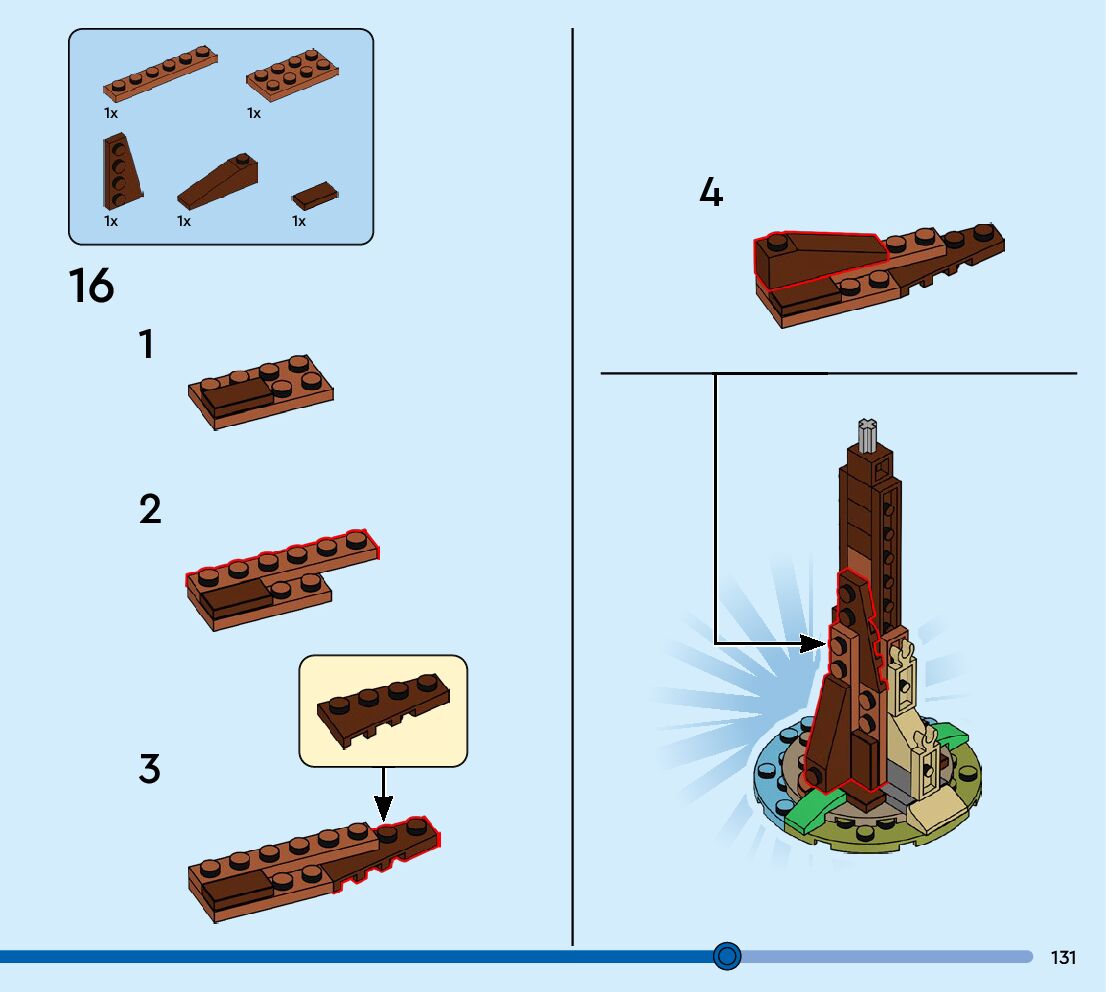 1x
1x
1x
1x
1x

16

1

2

3

4

131