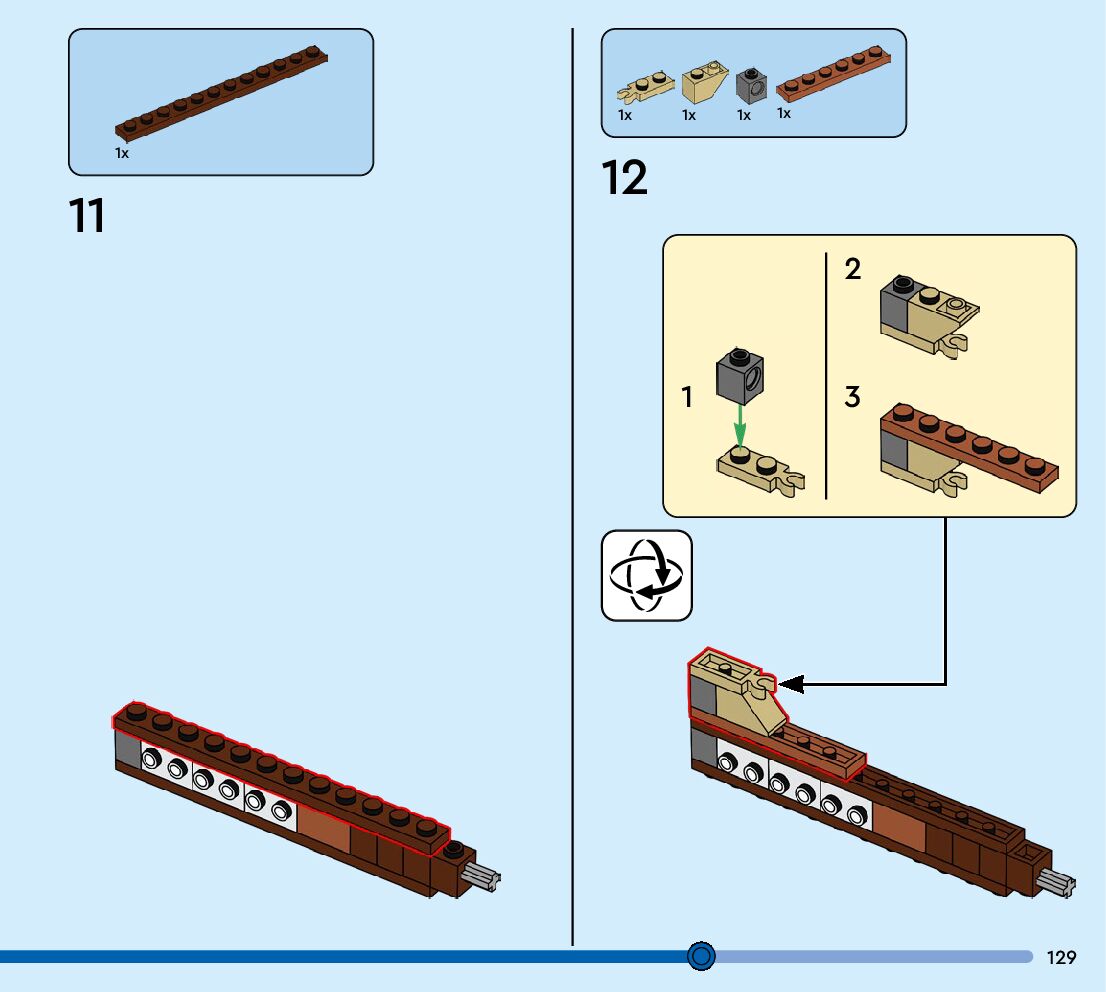 1x

11

1x 1x 1x 1x

12

1

2

3

129