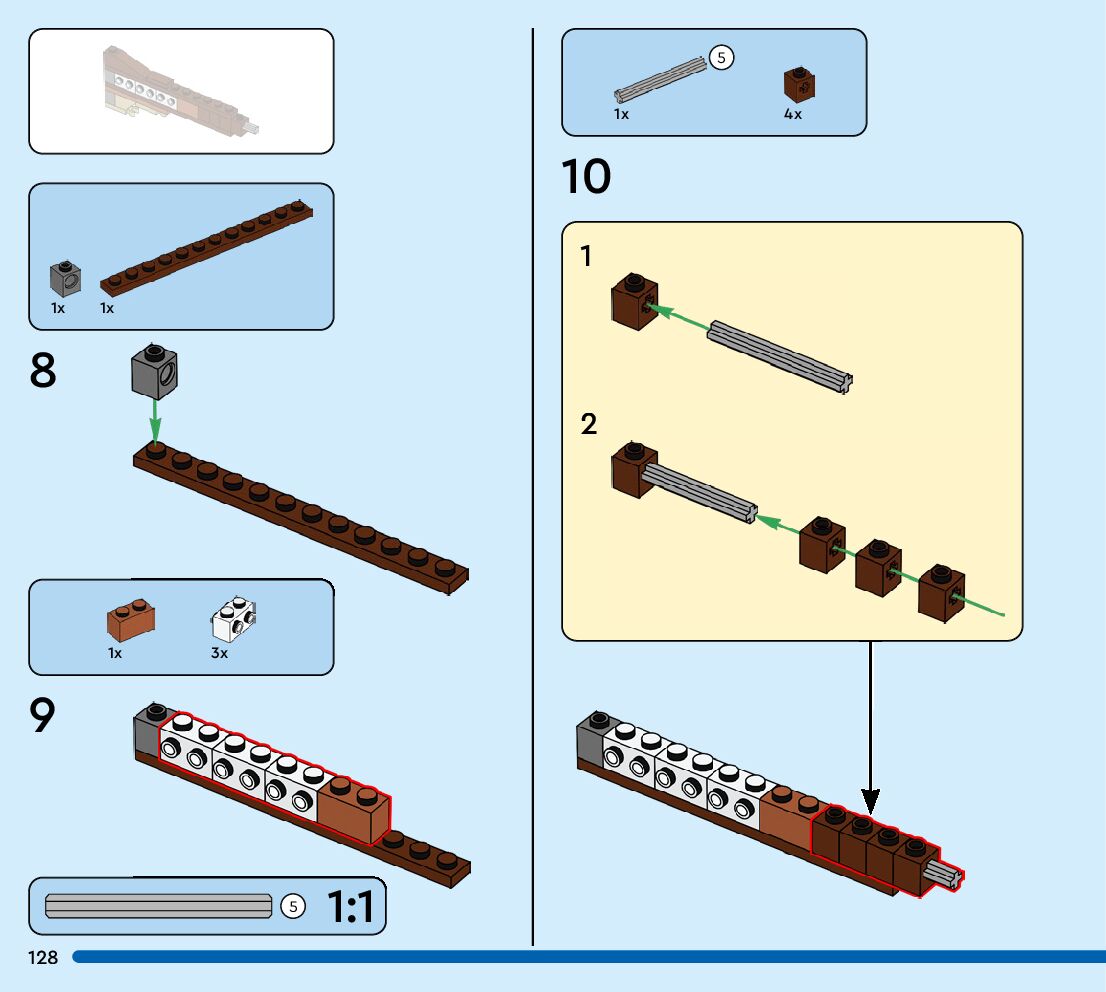 1x 1x

8

1x 3x

9

5 1:1

128

5
1x 4x

10

1

2