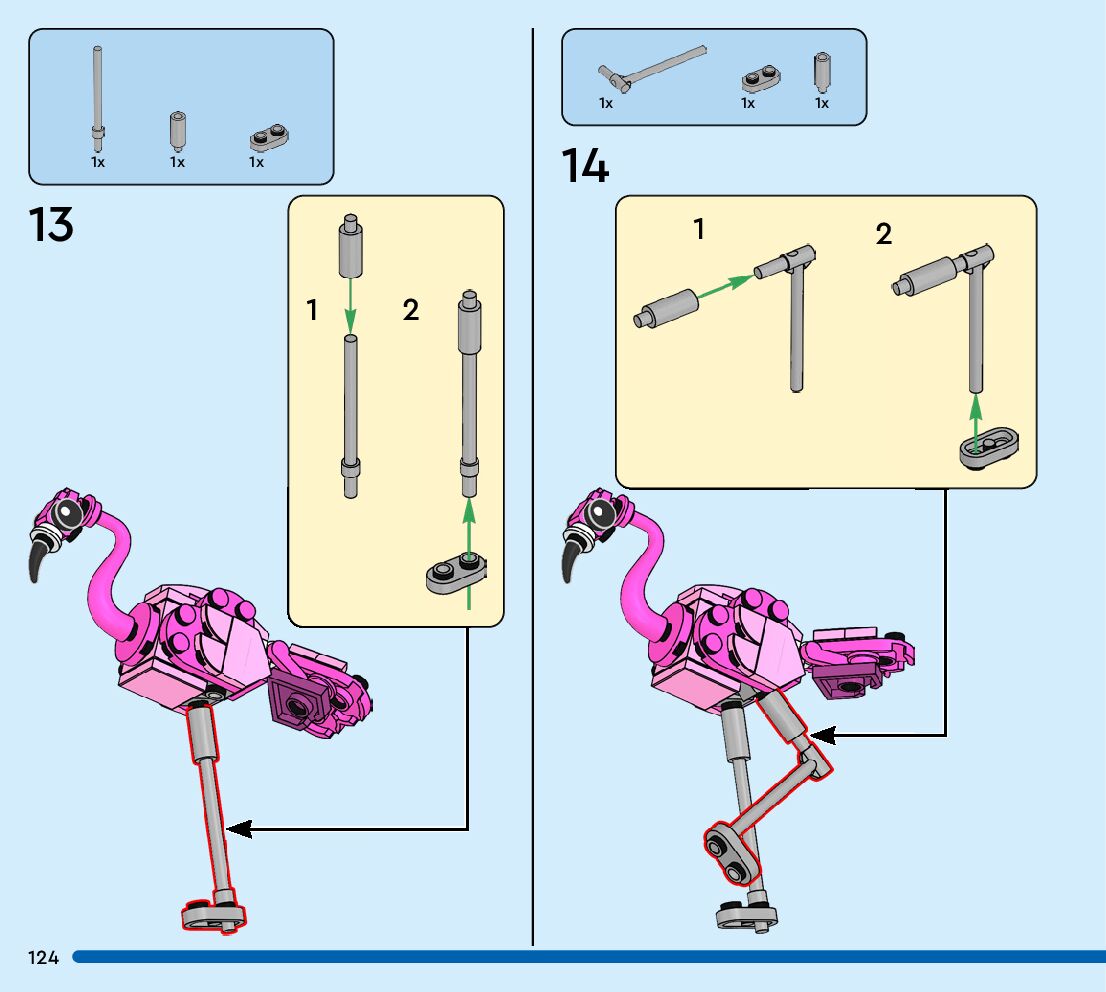 1x 1x 1x

13

1

2

1x 1x 1x

14

1

2

124