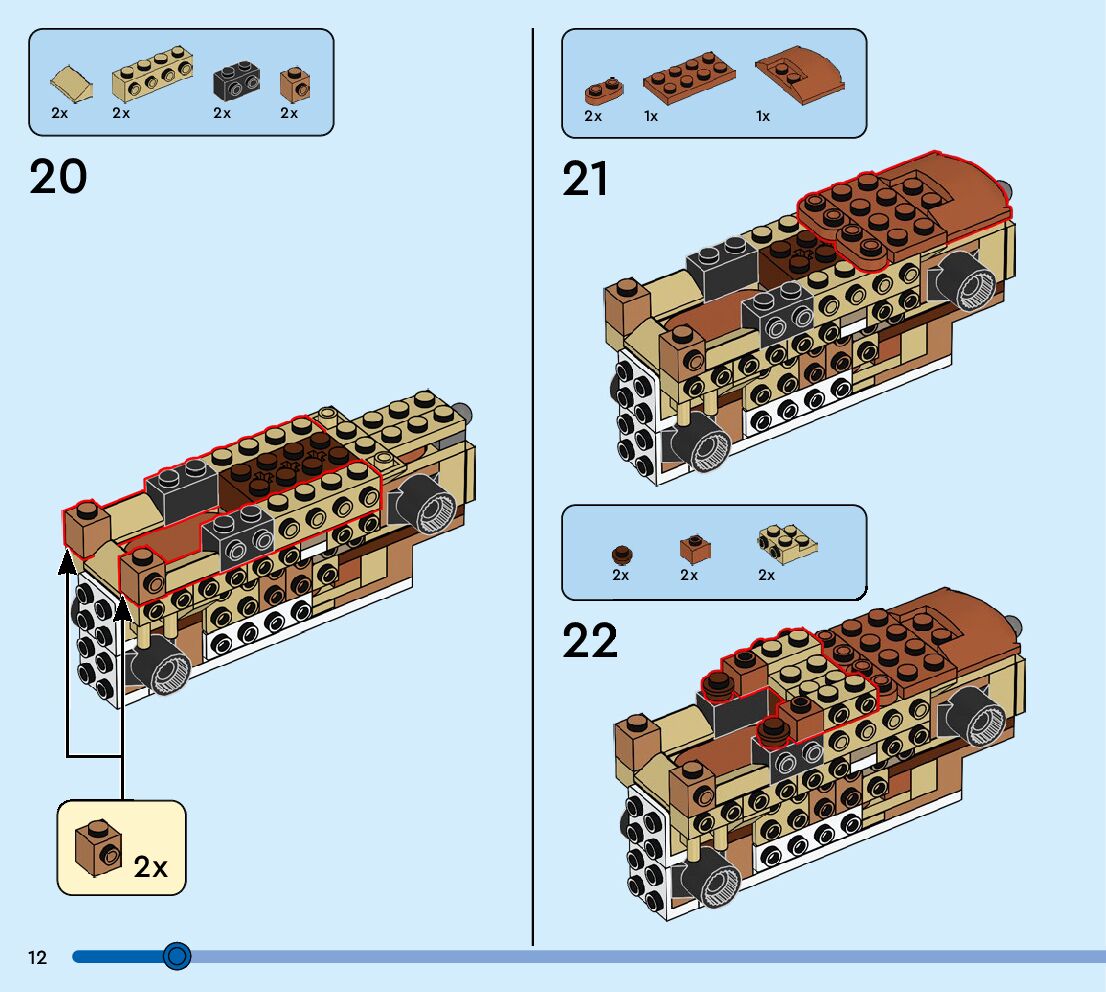 2x 2x 2x 2x

20

2x

2x 1x 1x

21

2x 2x 2x

22

12