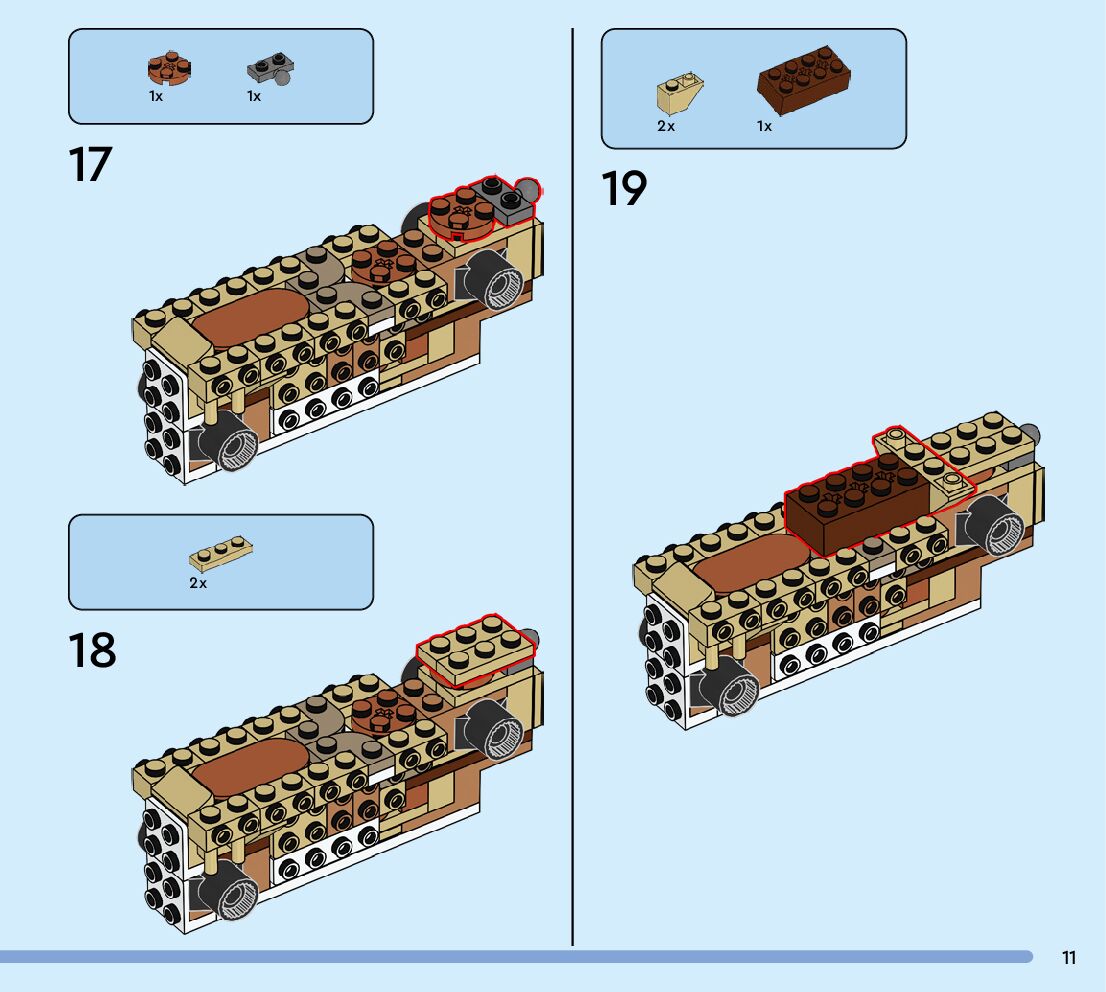 1x 1x

17

2x

18

2x 1x

19

11