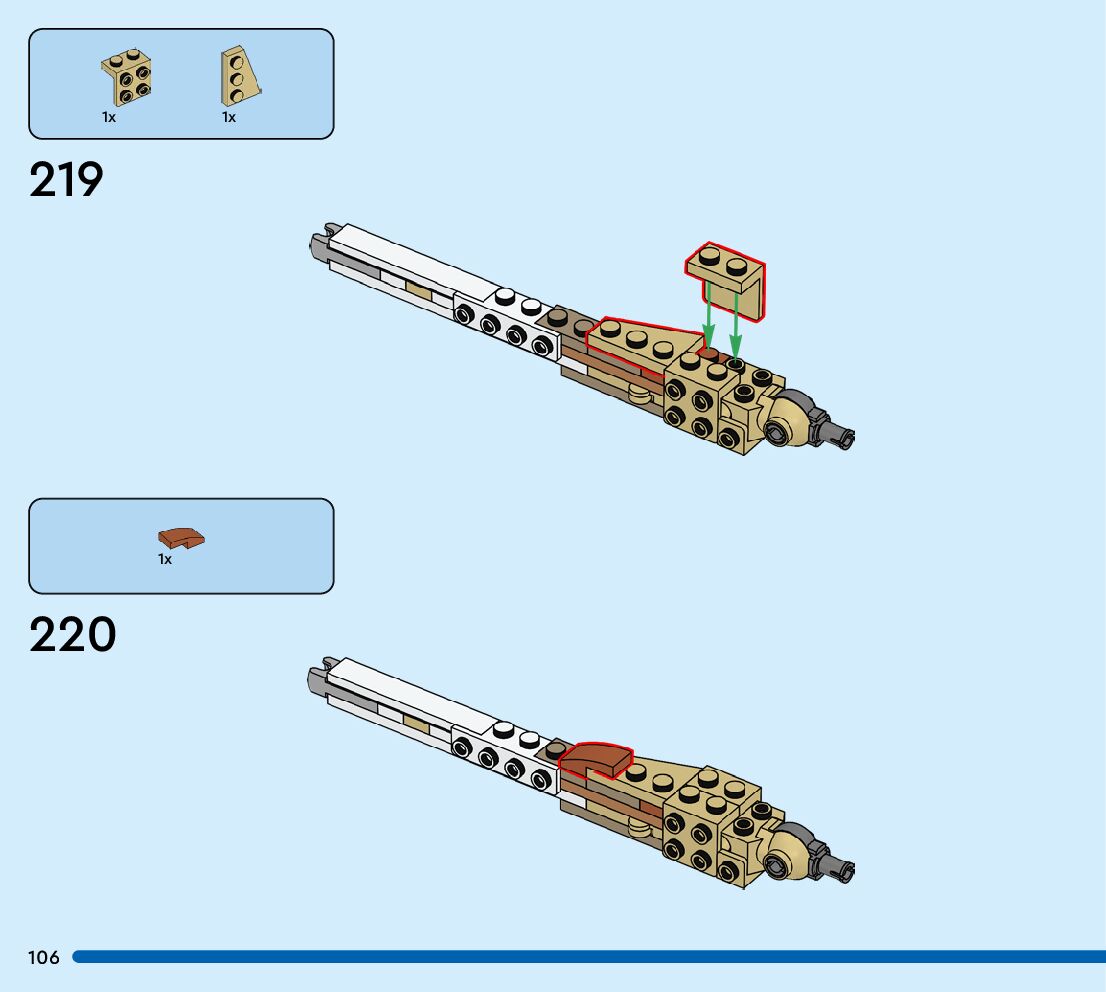 1x 1x

219

1x

220

106