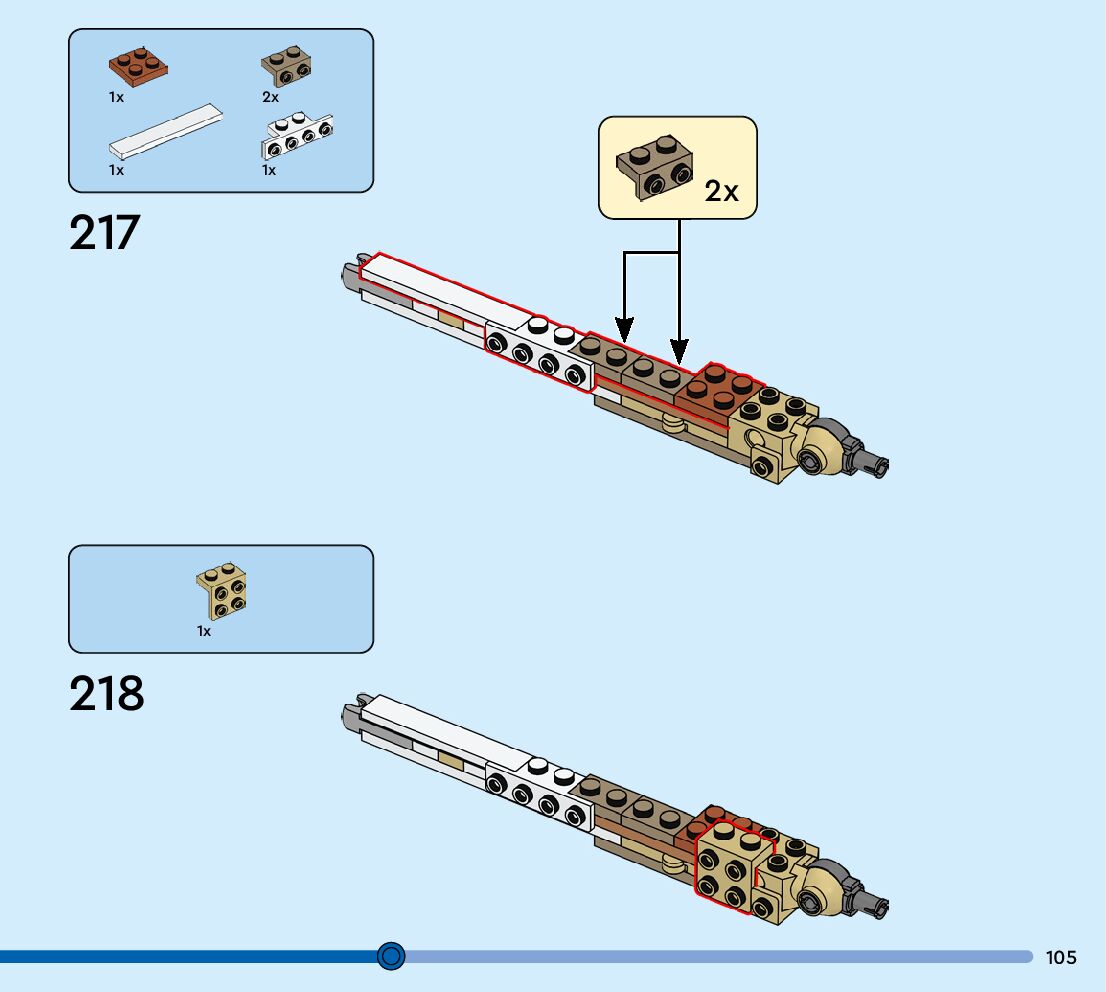 1x
2x
1x
1x

217

2x

1x

218

105