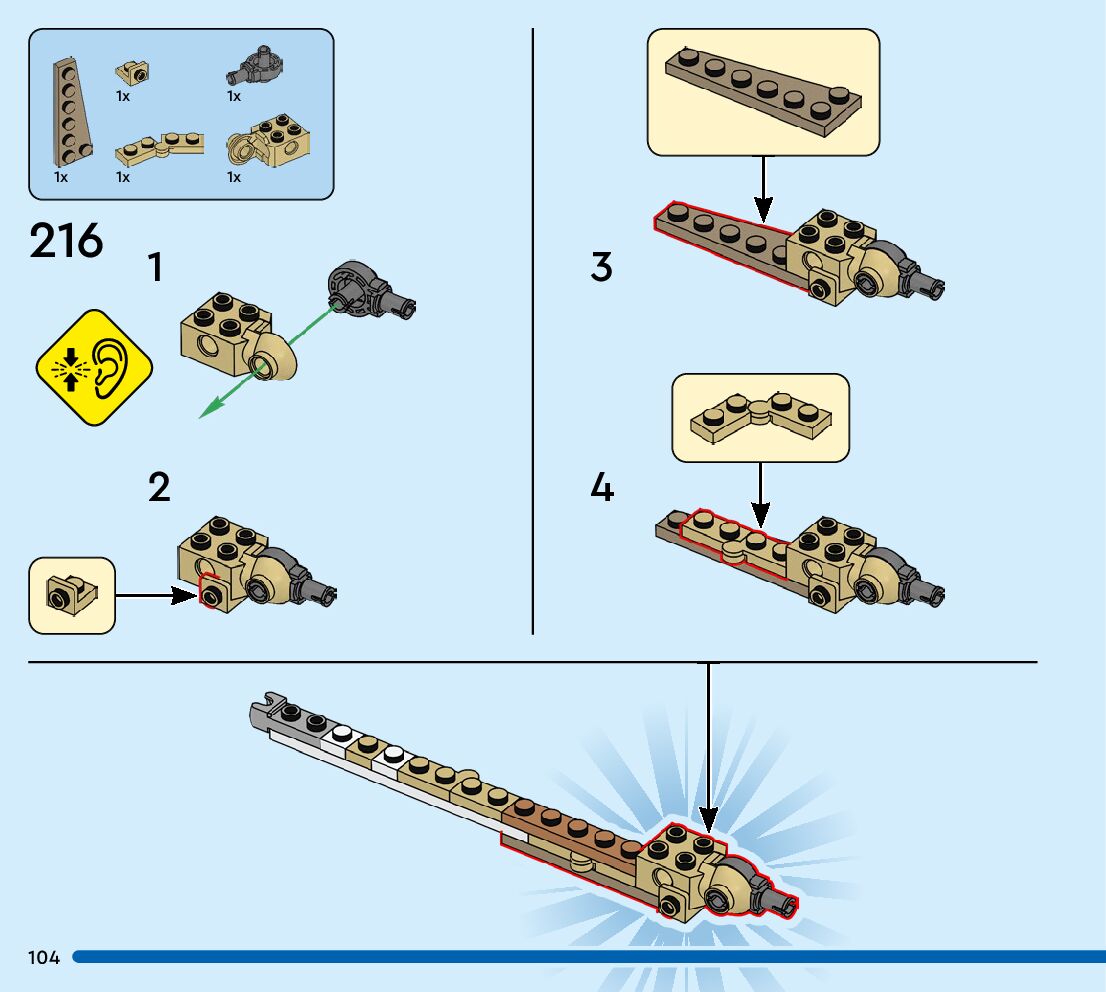 1x 1x 1x 1x 1x

216

1

2

3

4

104