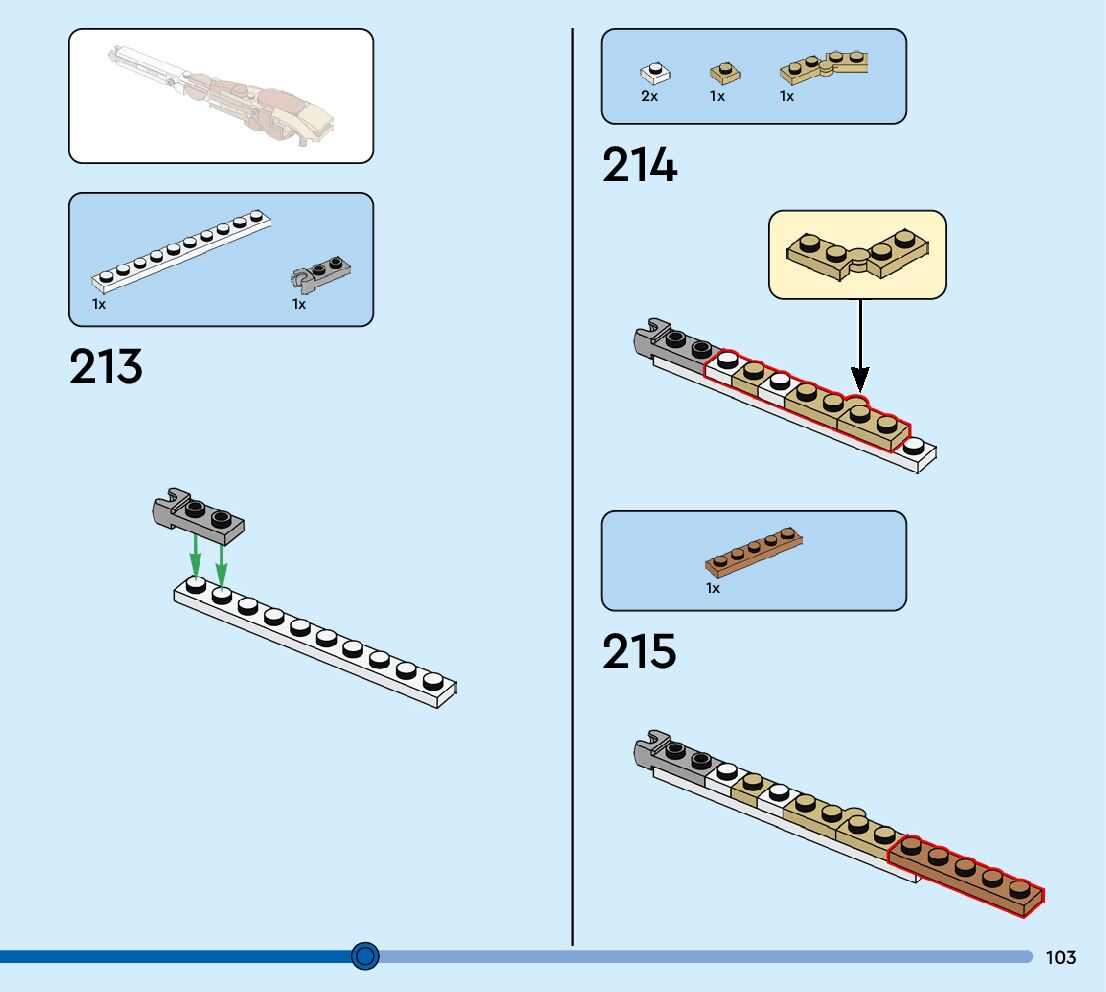 1x

1x

213

2x

1x

1x

214

1x

215

103