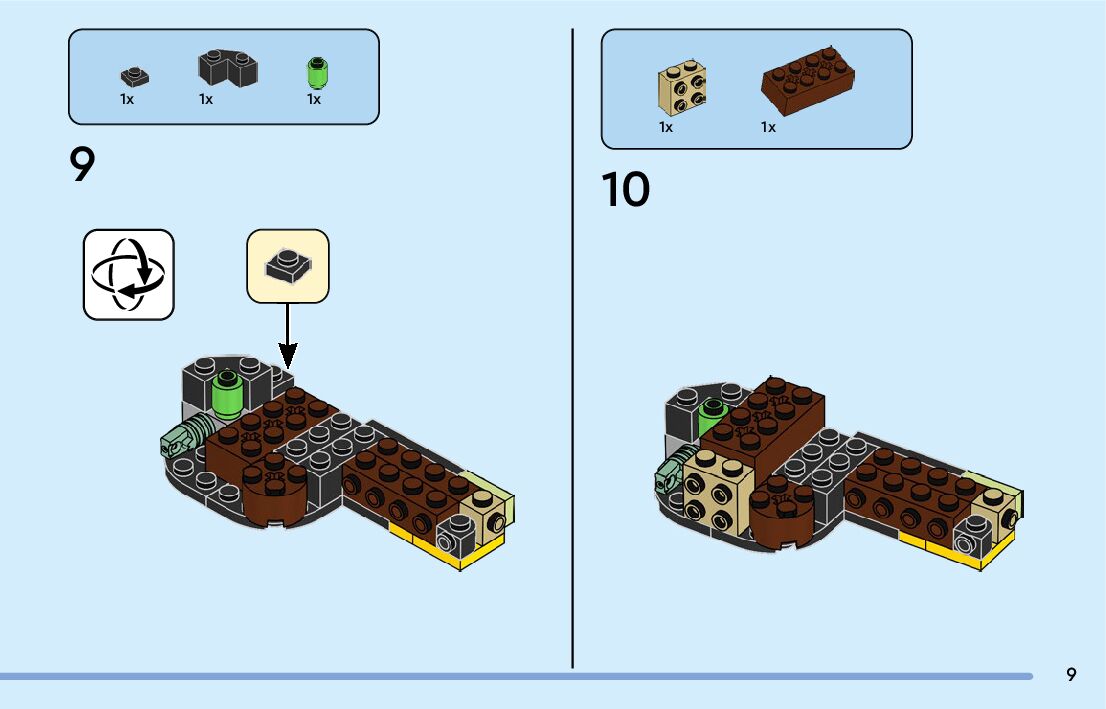 1x 1x 1x

9

1x 1x

10

9