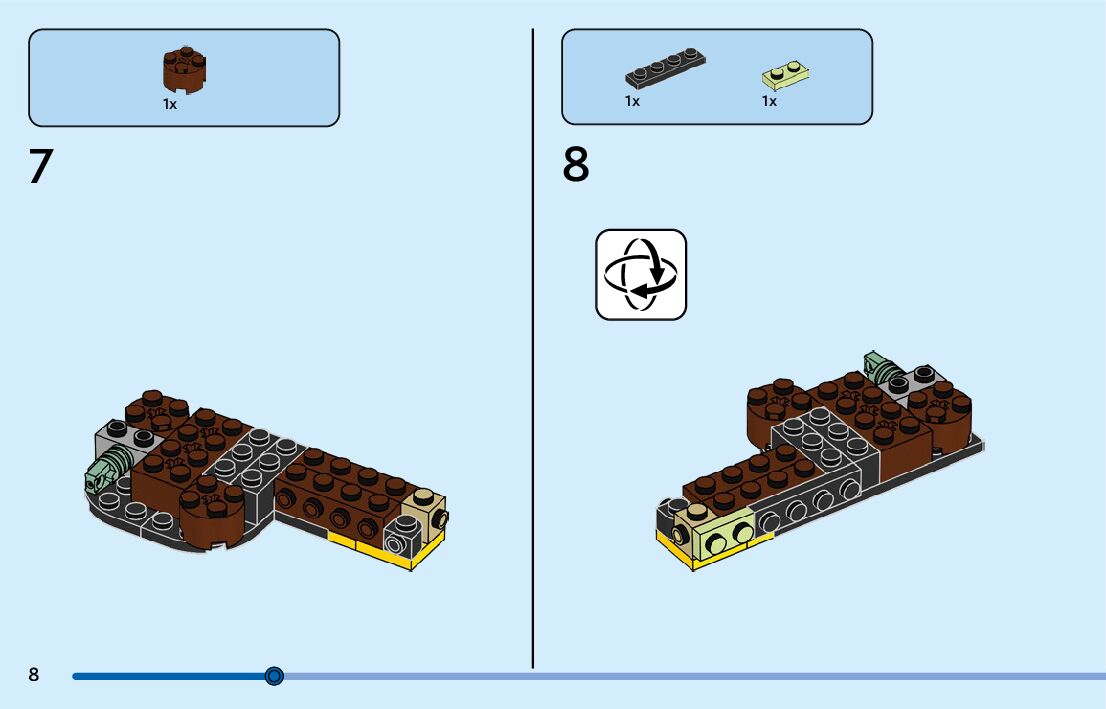 1x

7

1x

1x

8

8