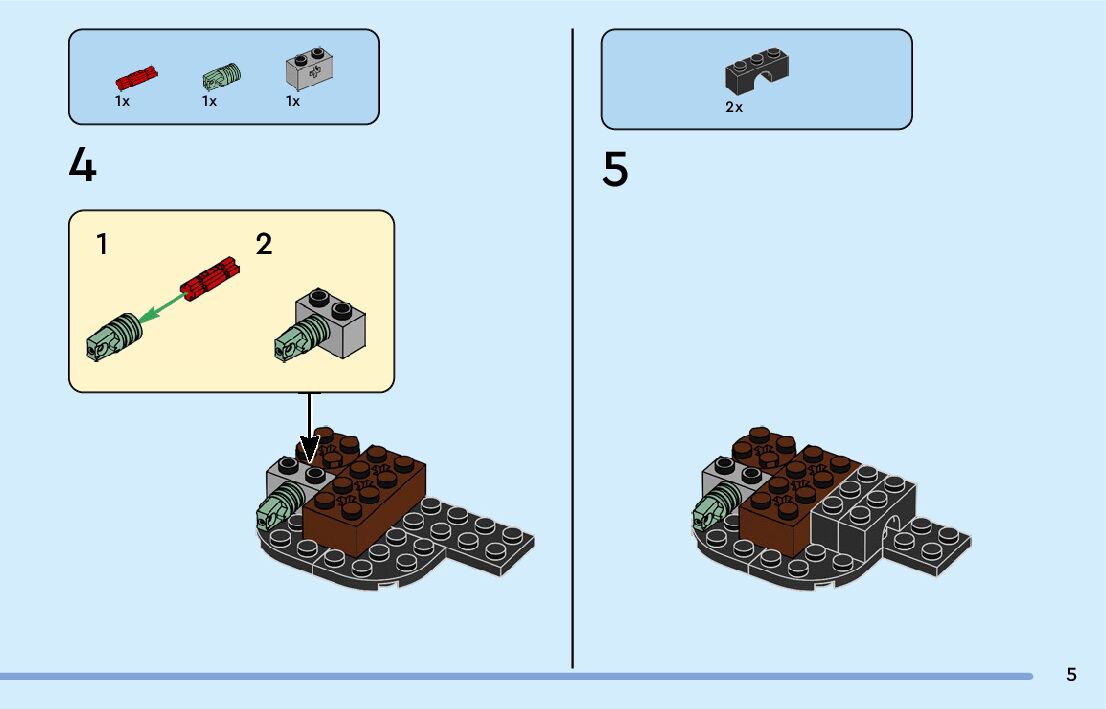 1x 1x 1x

4

1 2

2x

5

5