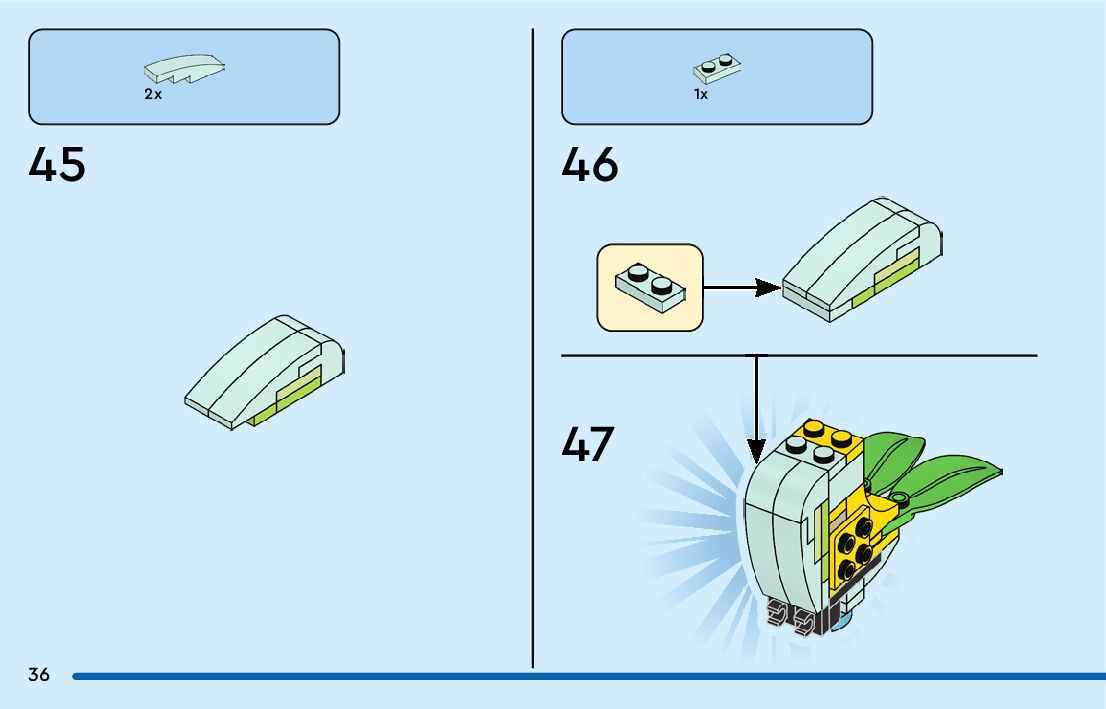 2x

45

1x

46

47

36