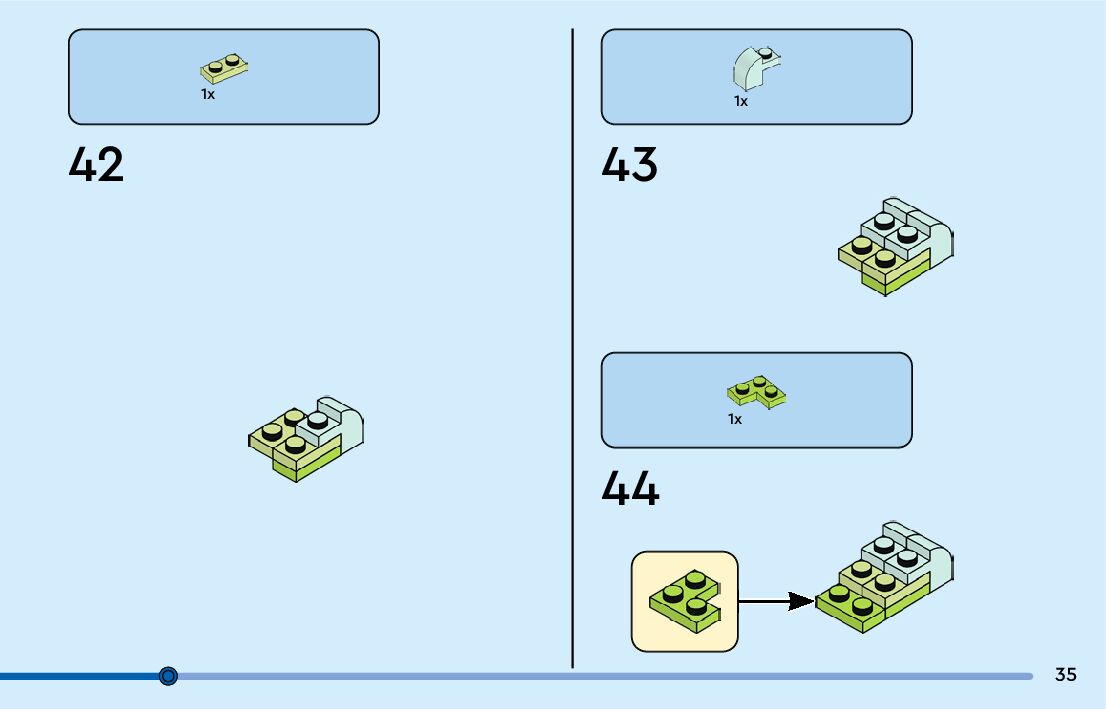 1x

42

1x

43

1x

44

35