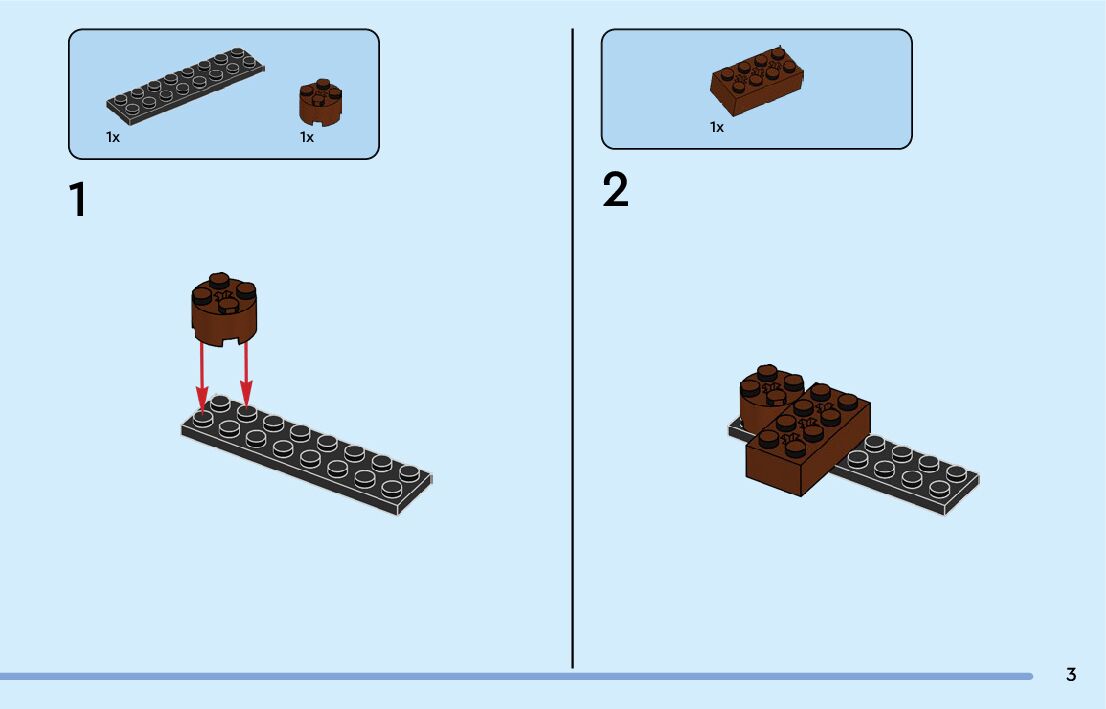 1x

1x

1

1x

2

3