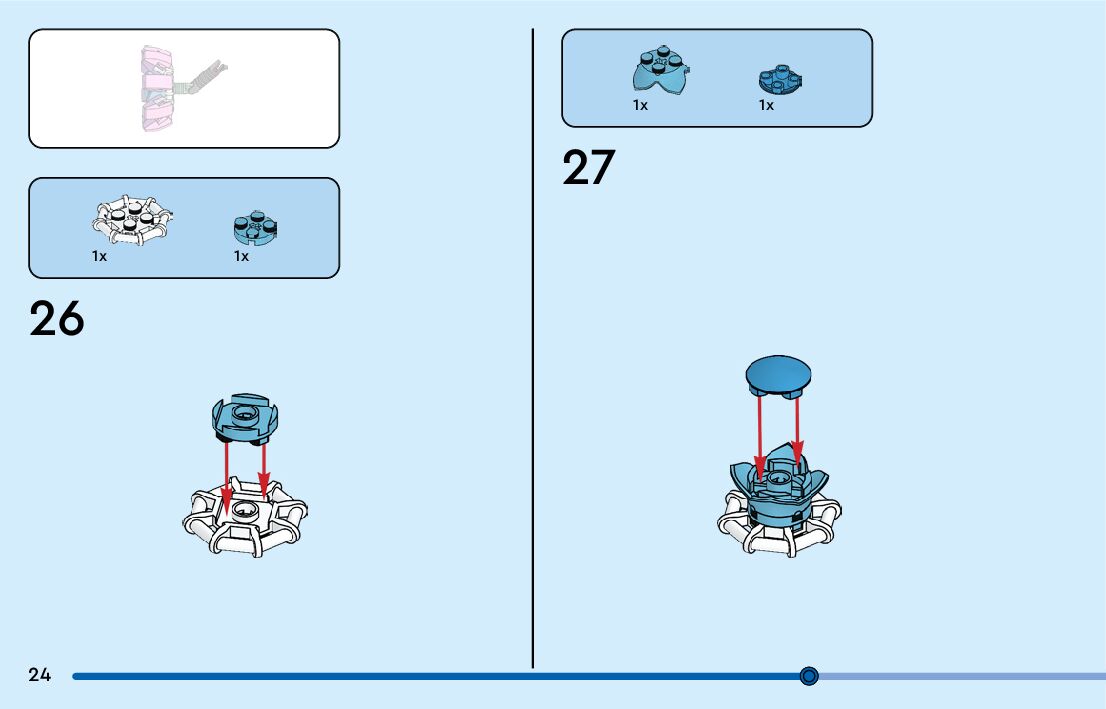 1x

1x

26

1x

1x

27

24