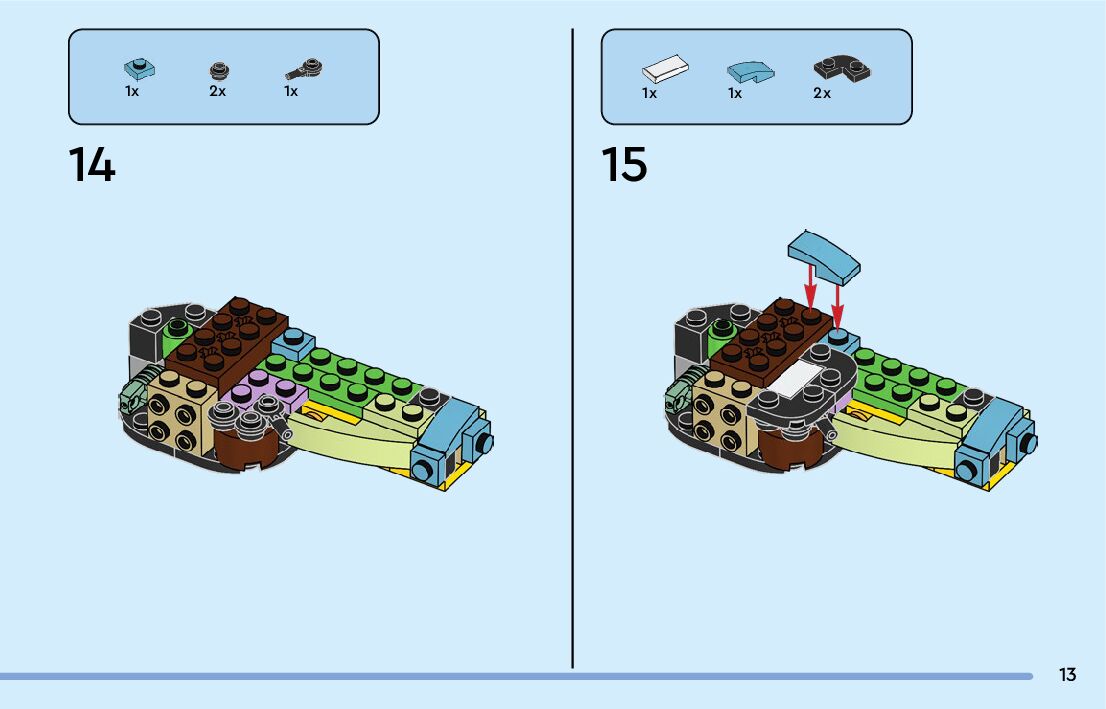 1x 2x 1x

14

1x 1x 2x

15

13