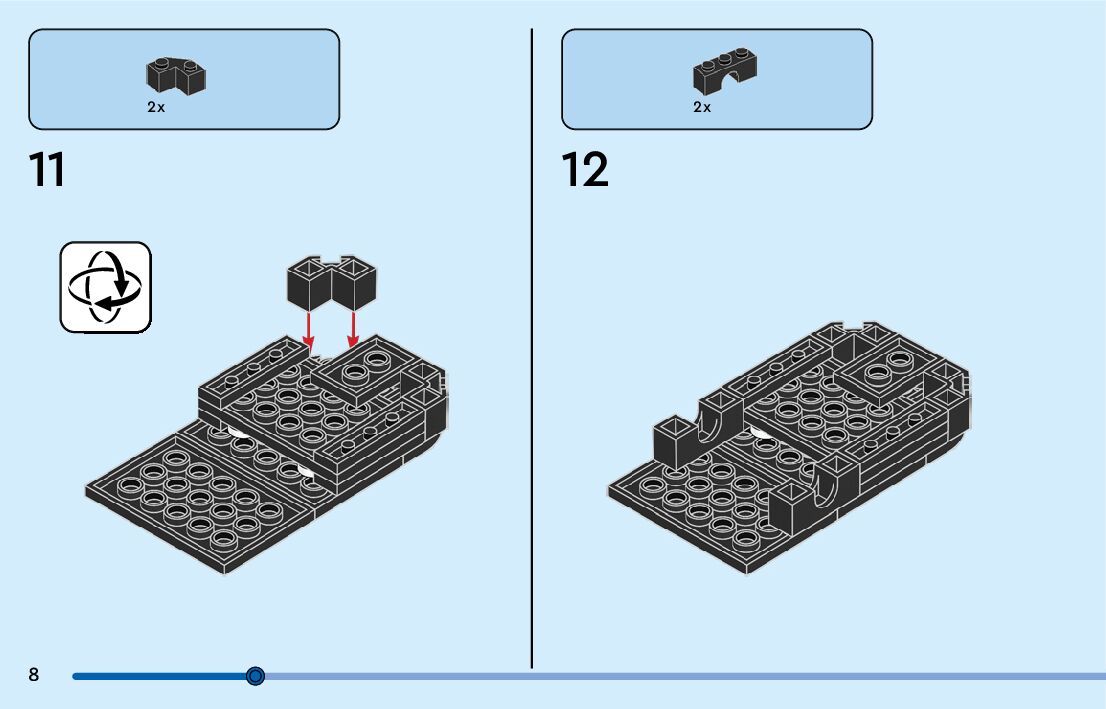 2x

11

2x

12

8