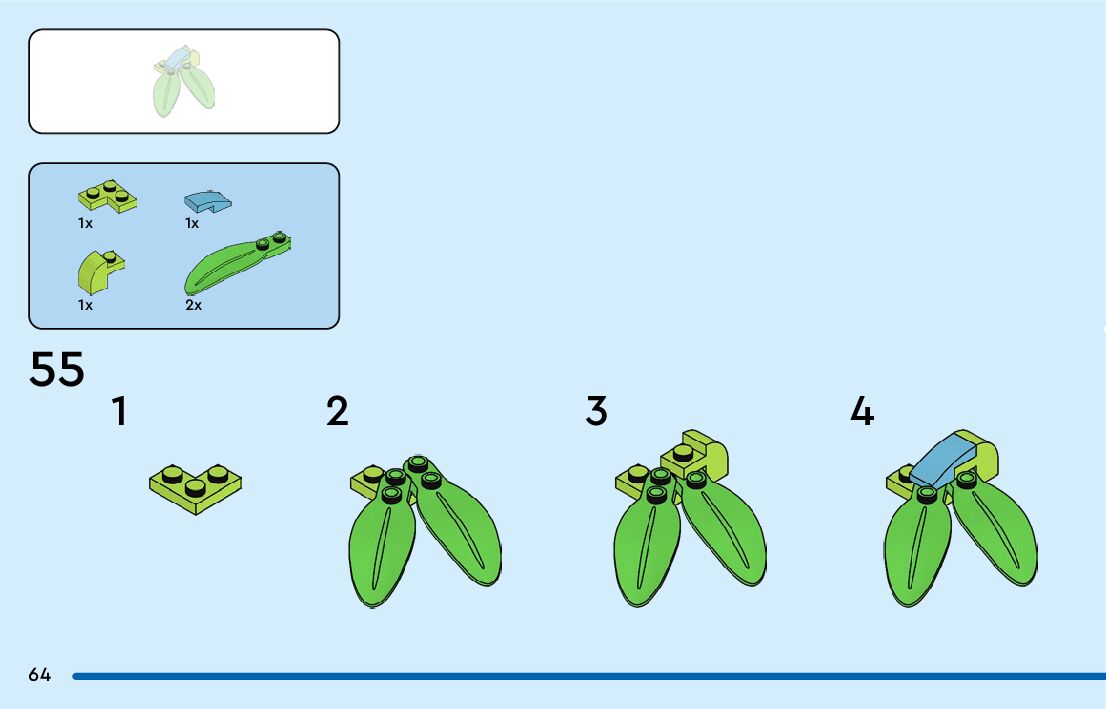 1x
1x
1x
2x

55

1

2

3

4

64