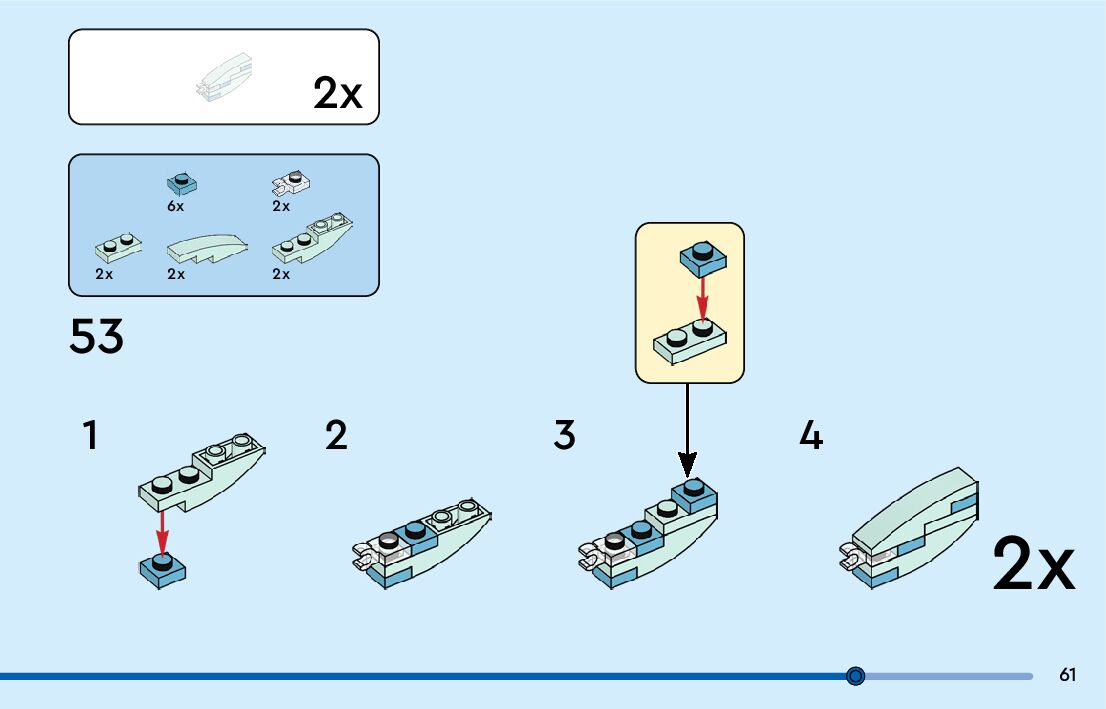 2x

6x
2x
2x
2x
2x

53

1

2

3

4

2x

61