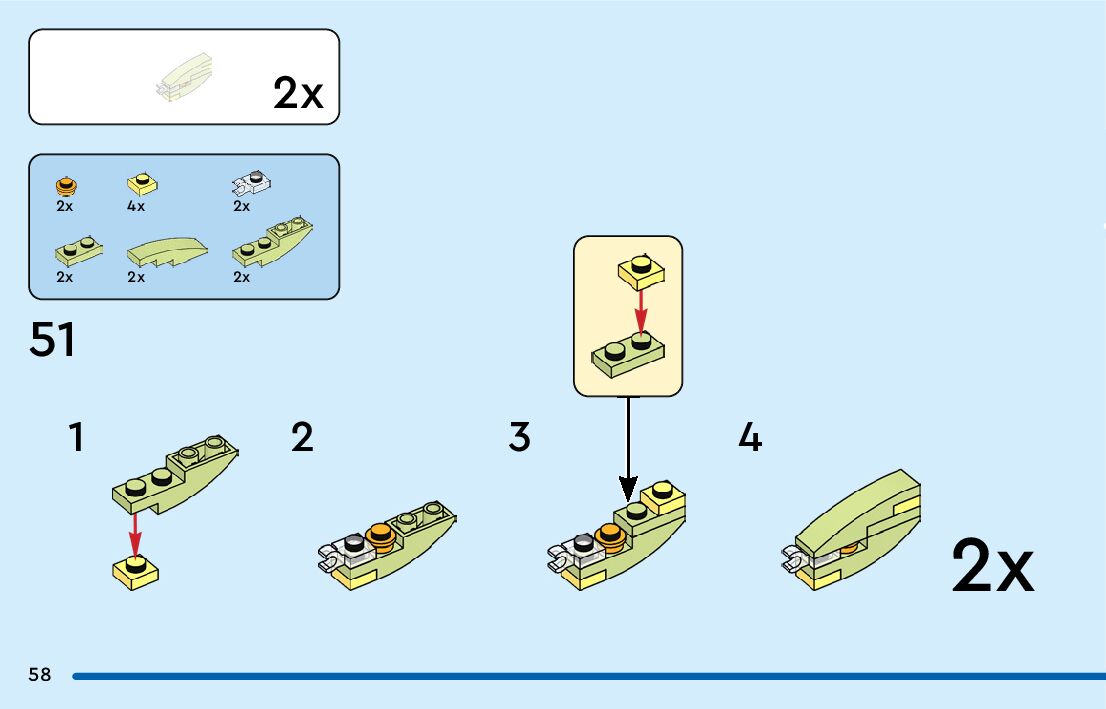 2x

2x
4x
2x
2x
2x
2x

51

1

2

3

4

2x

58