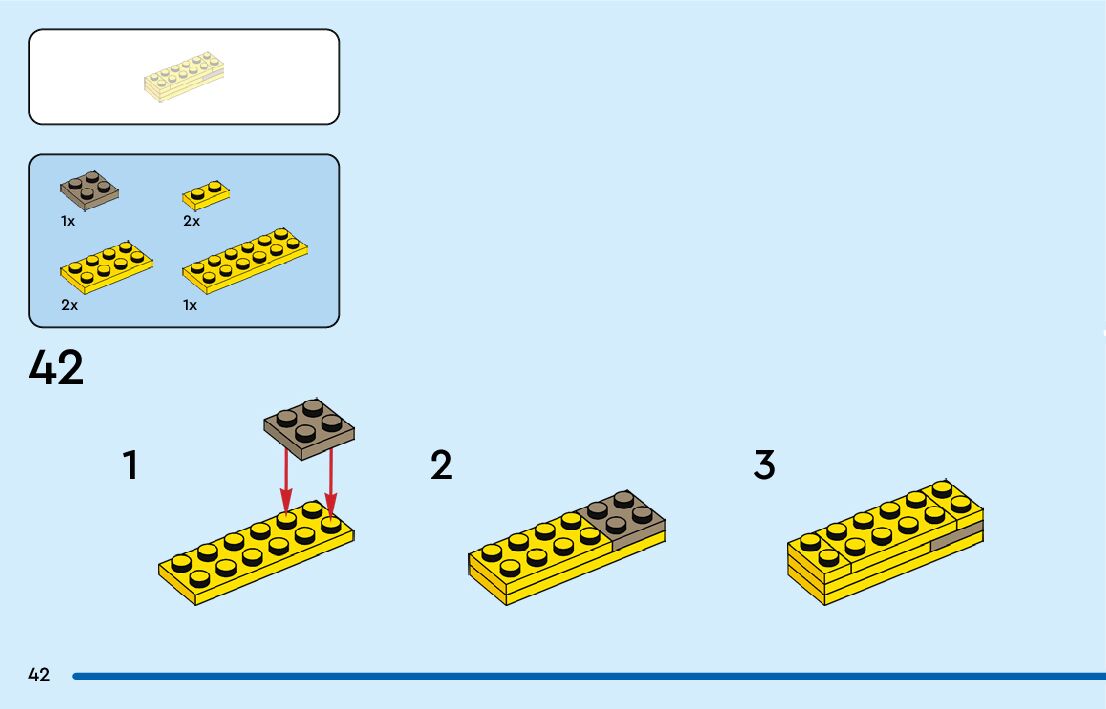 1x
2x
2x
1x

42

1

2

3

42