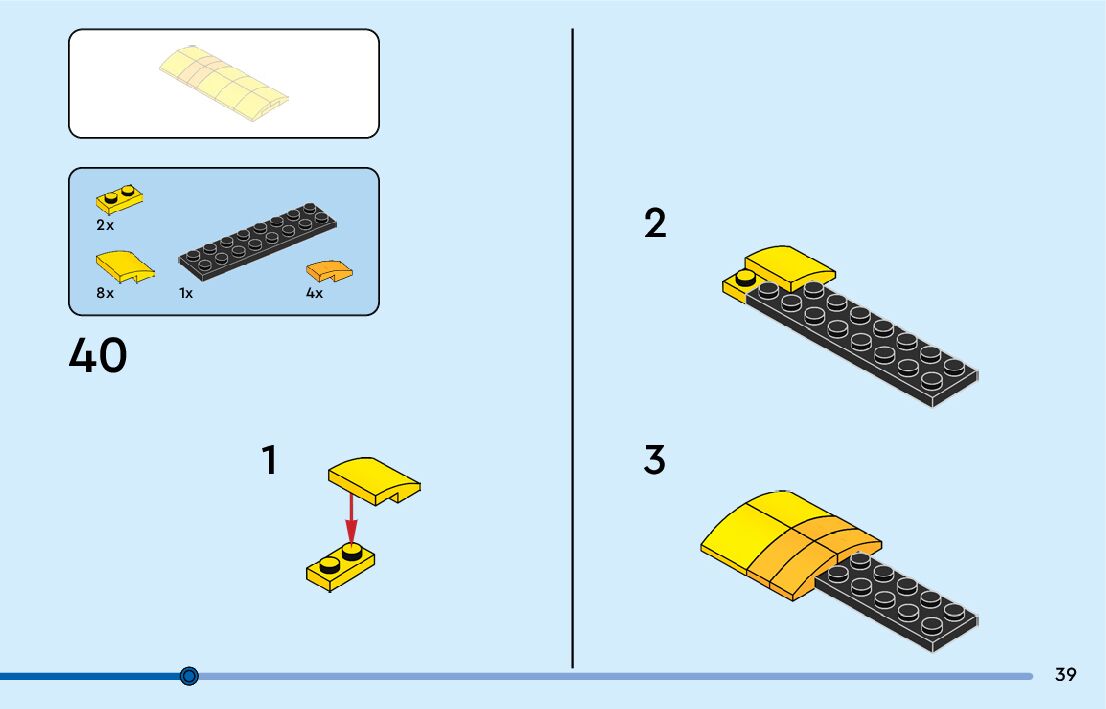 2x

8x

1x

4x

40

1

2

3

39