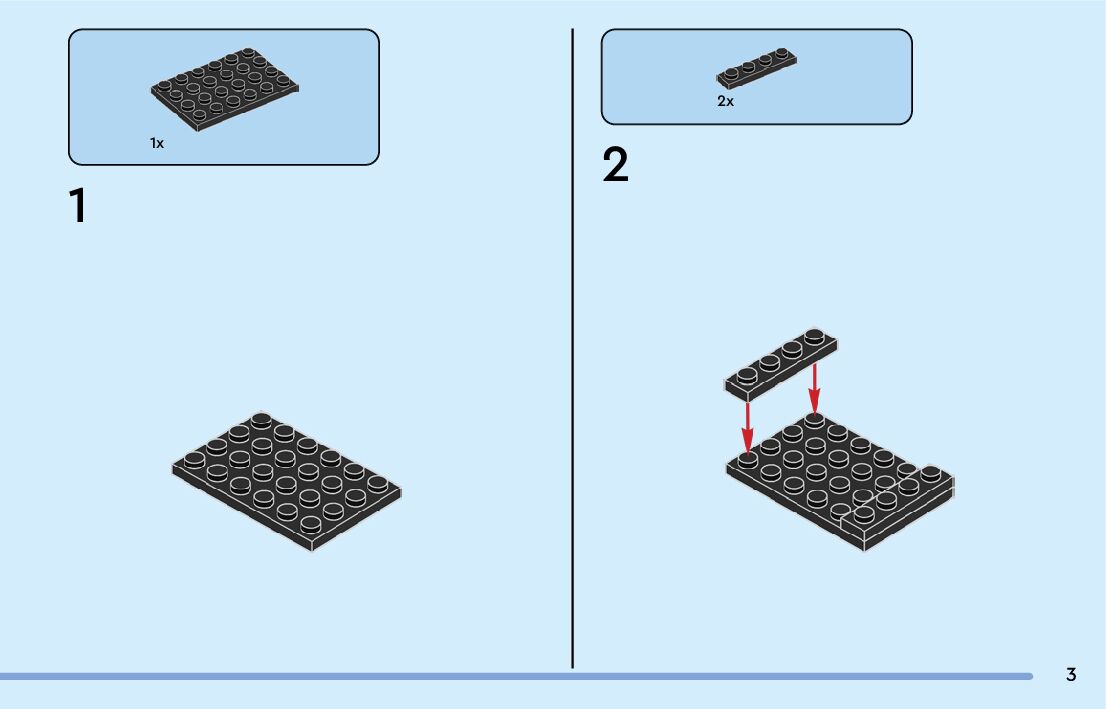 1x

1

2x

2

3