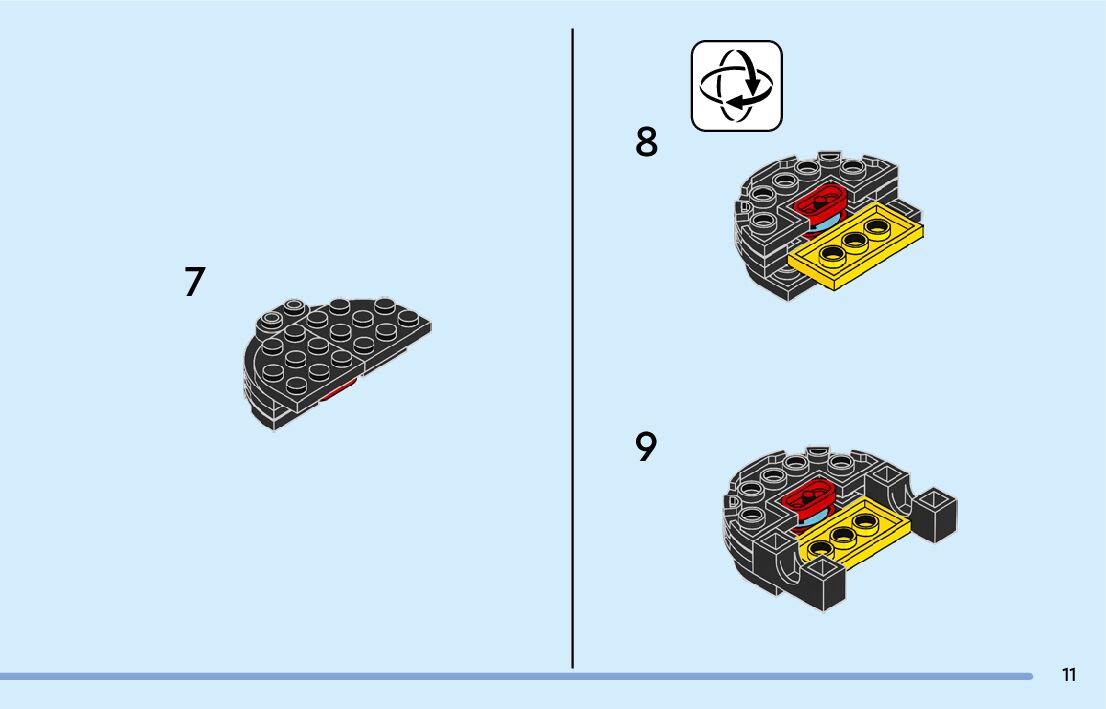 7

8

9

11