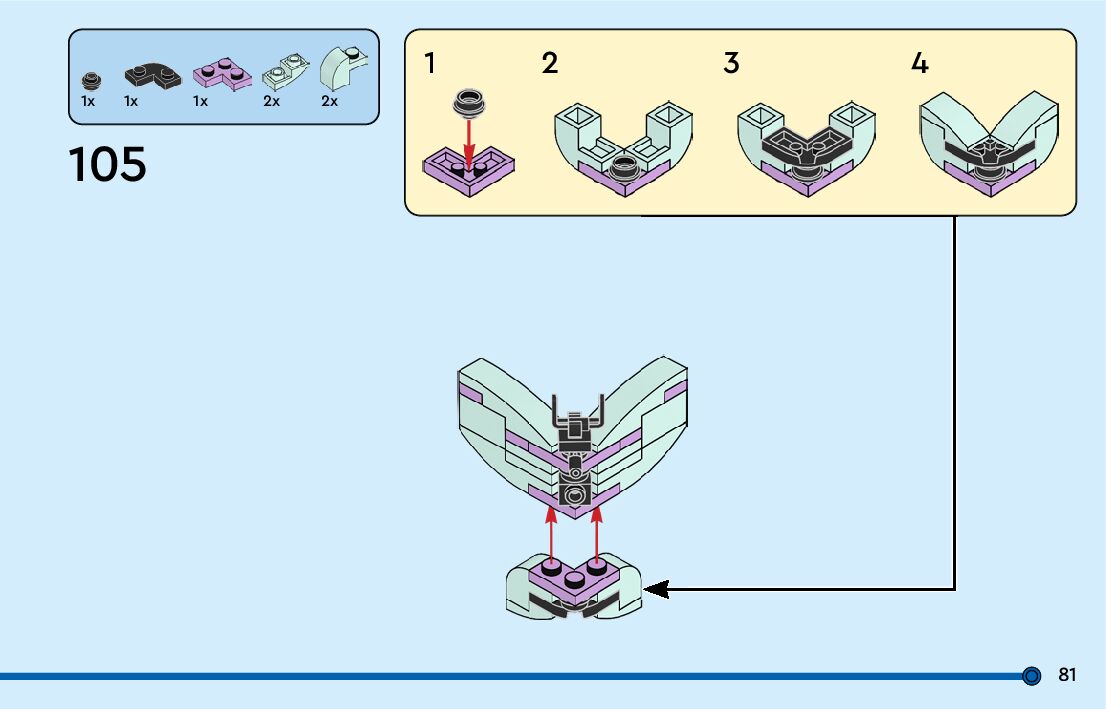 1x 1x 1x 2x 2x

105

1

2

3

4

81