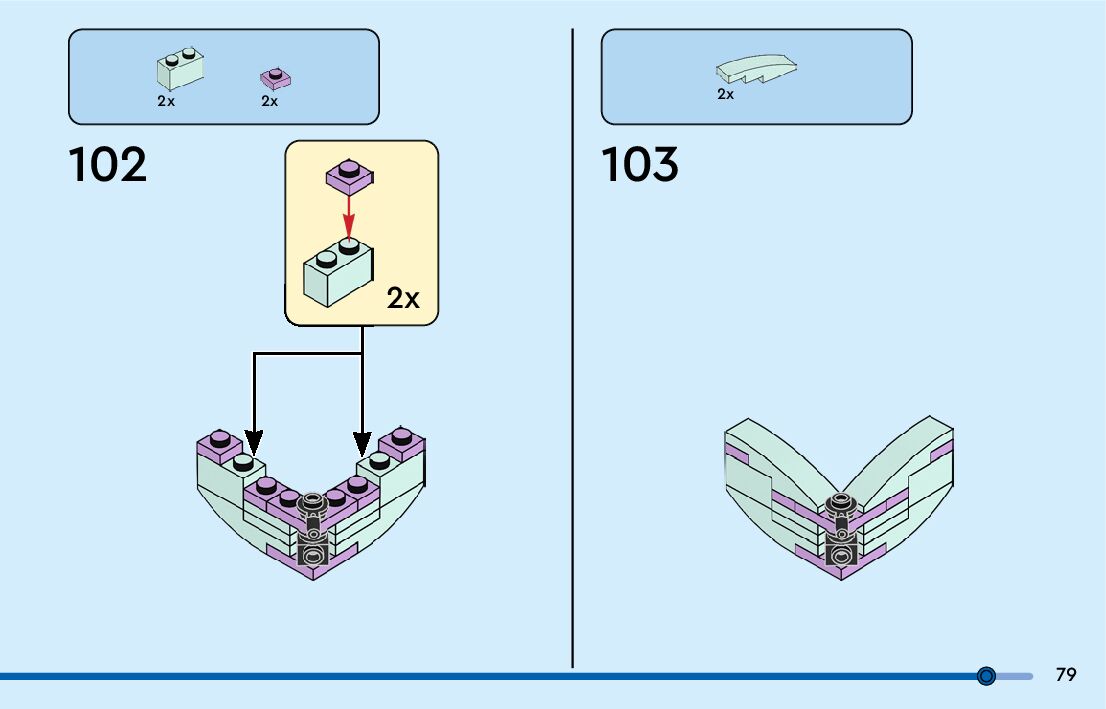 2x 2x

102

2x

2x

103

79