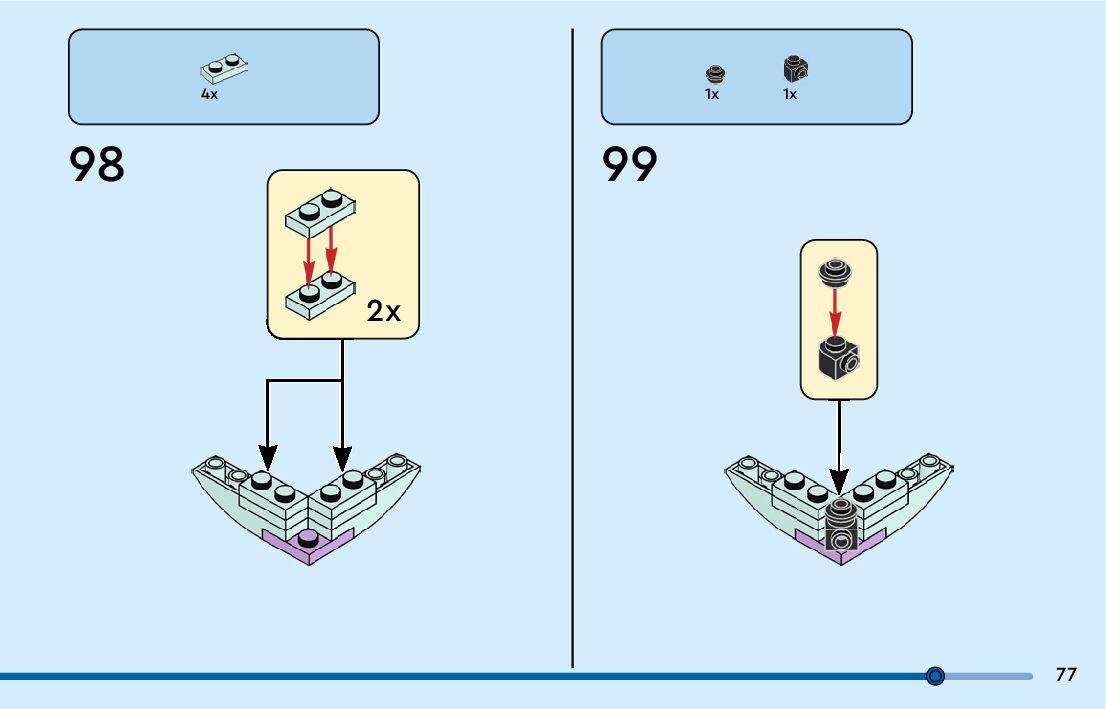 4x

98

2x

1x 1x

99

77