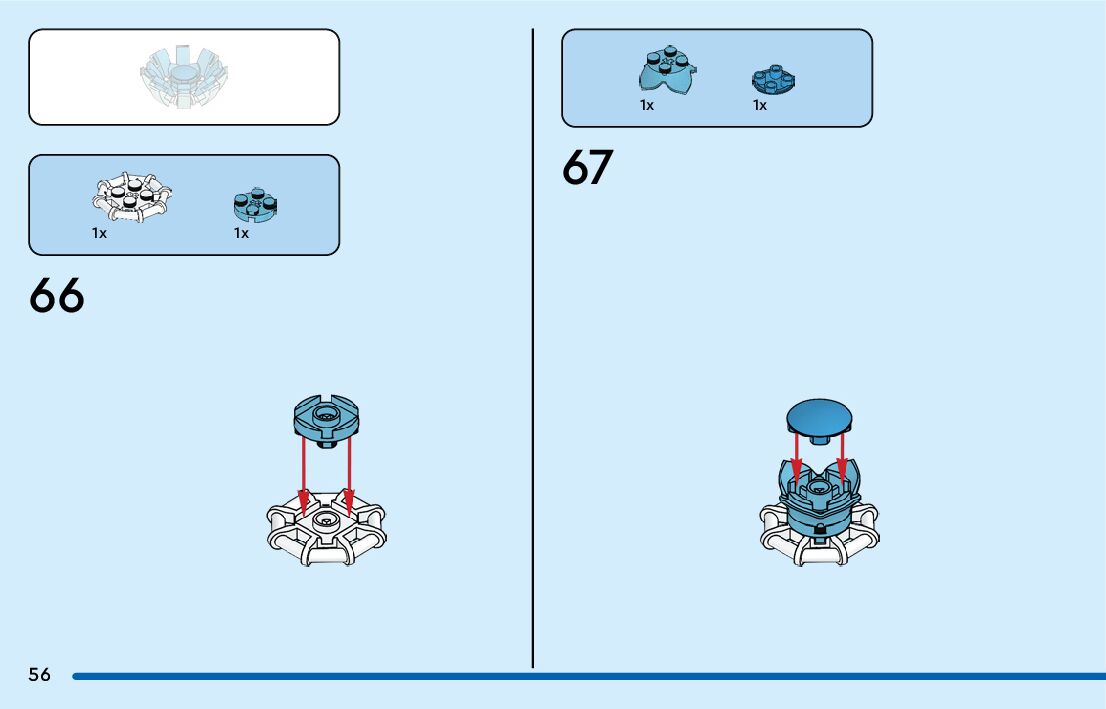 1x

1x

66

1x

1x

67

56