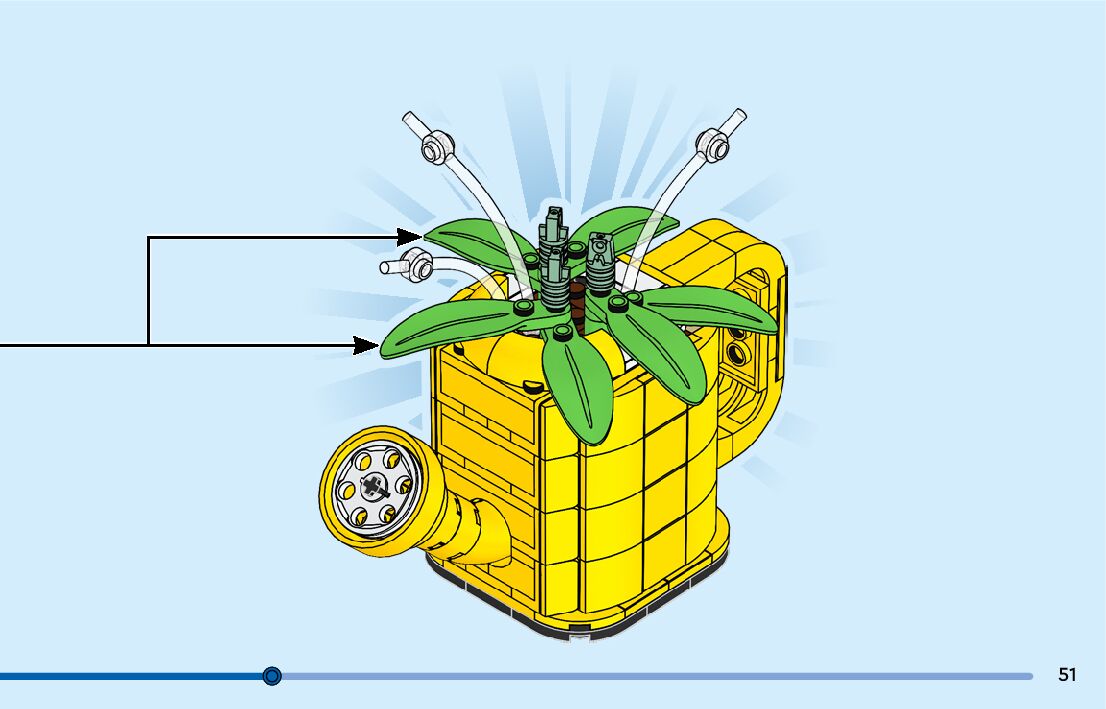 51