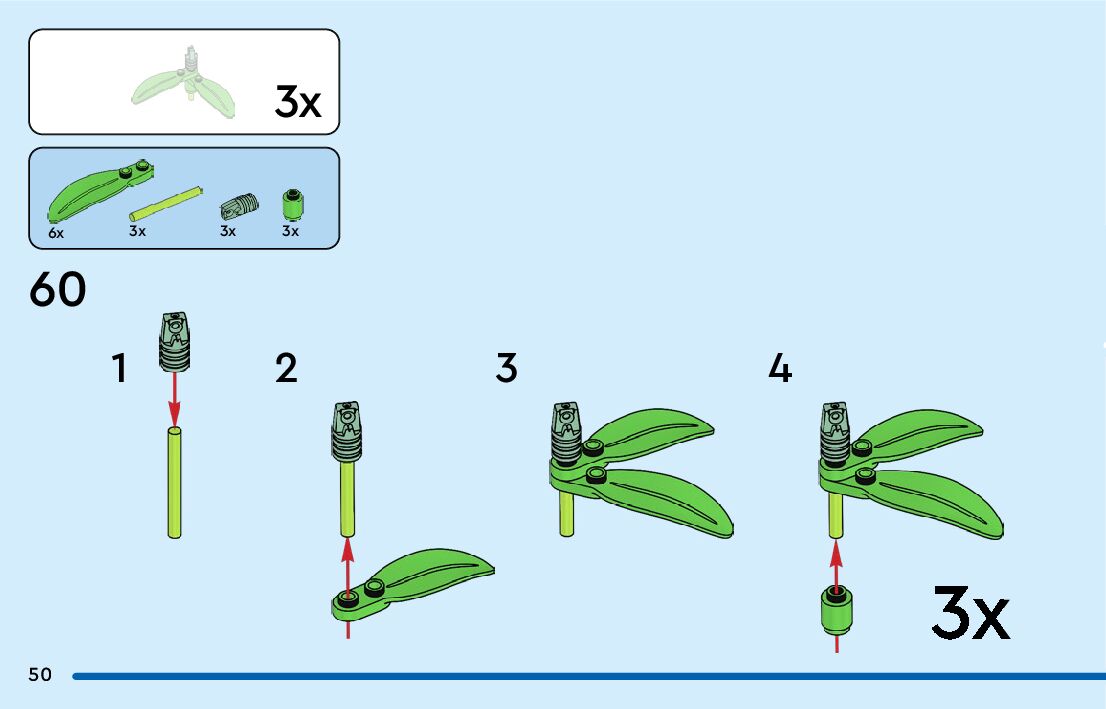 3x

6x 3x 3x 3x

60

1

2

3

4

3x

50