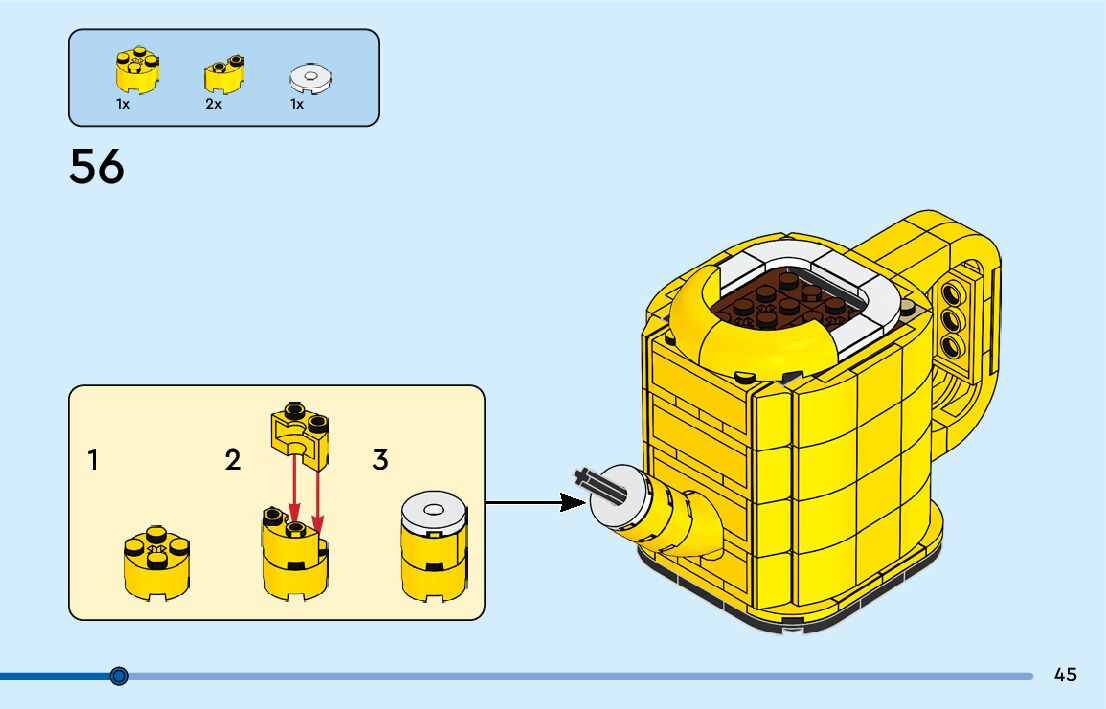 1x 2x 1x

56

1 2 3

45