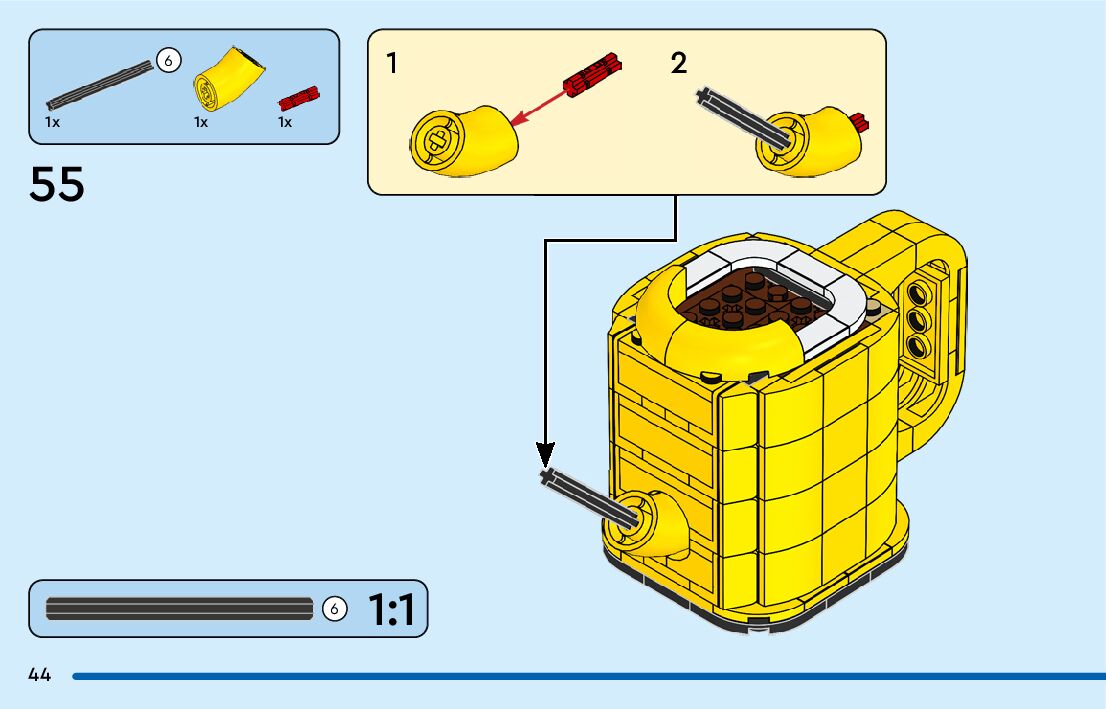 6
1x
1x
1x

55

1

2

6 1:1

44