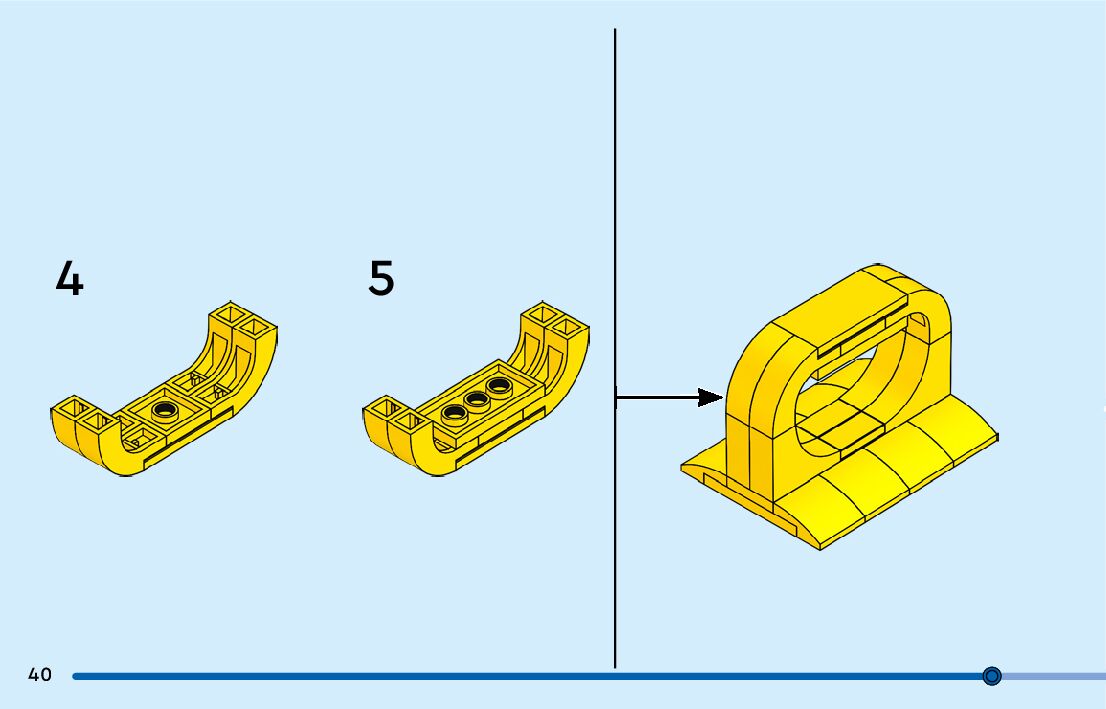 4

5

40