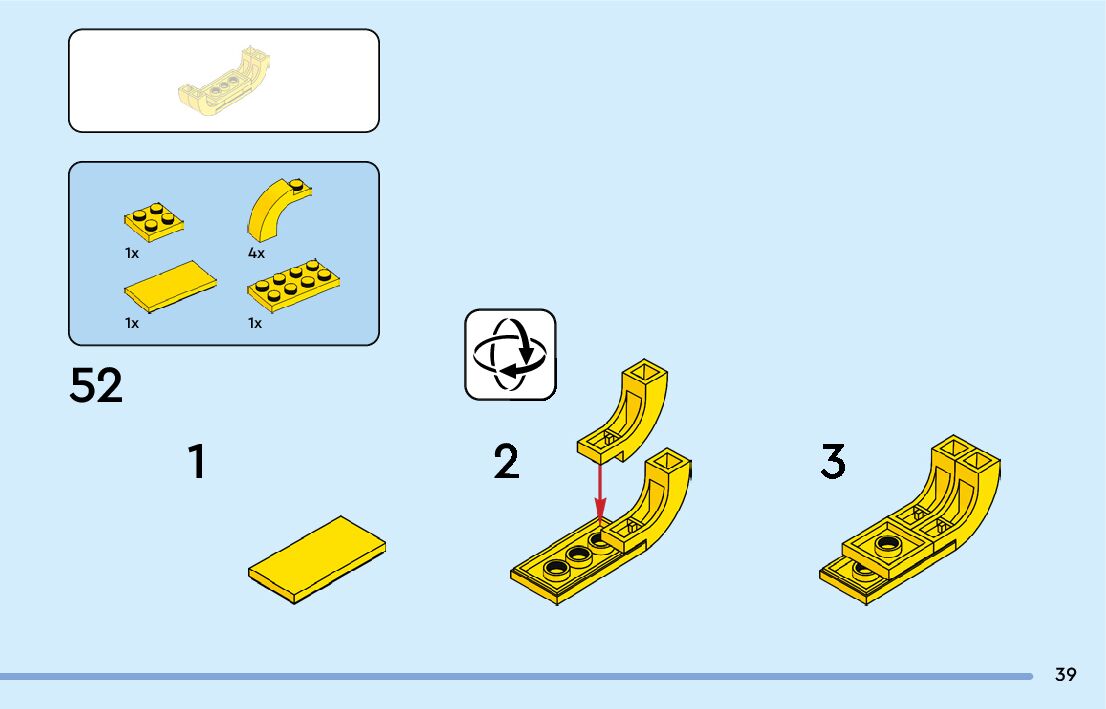 1x
4x
1x
1x

52

1

2

3

39