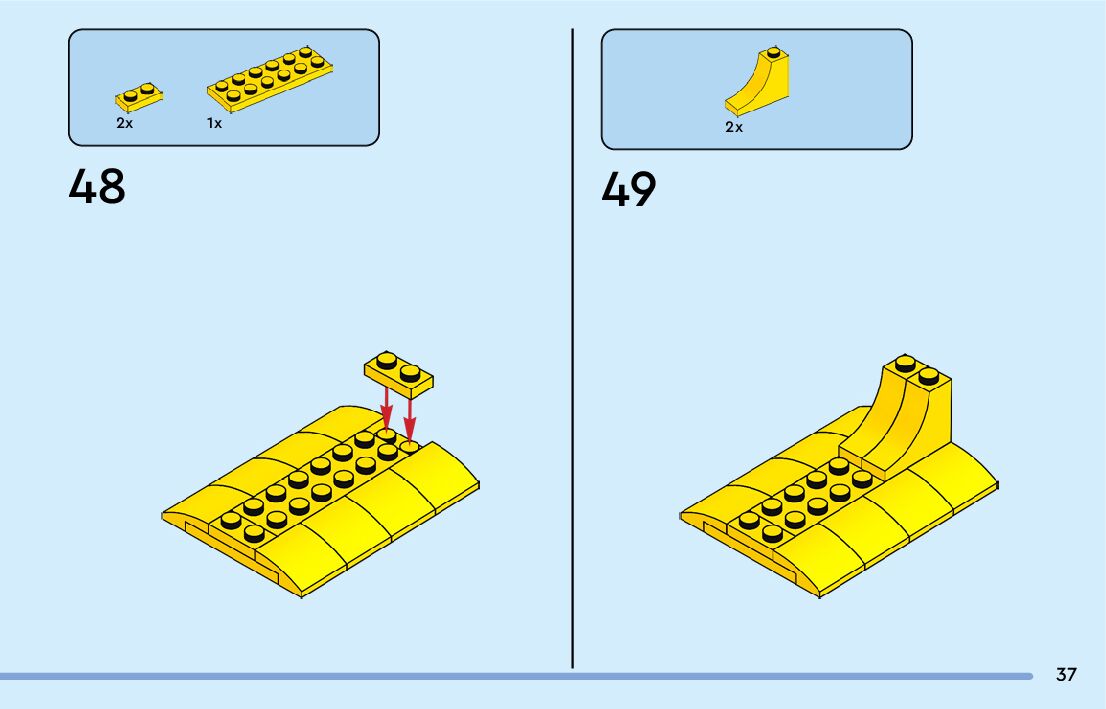 2x 1x

48

2x

49

37